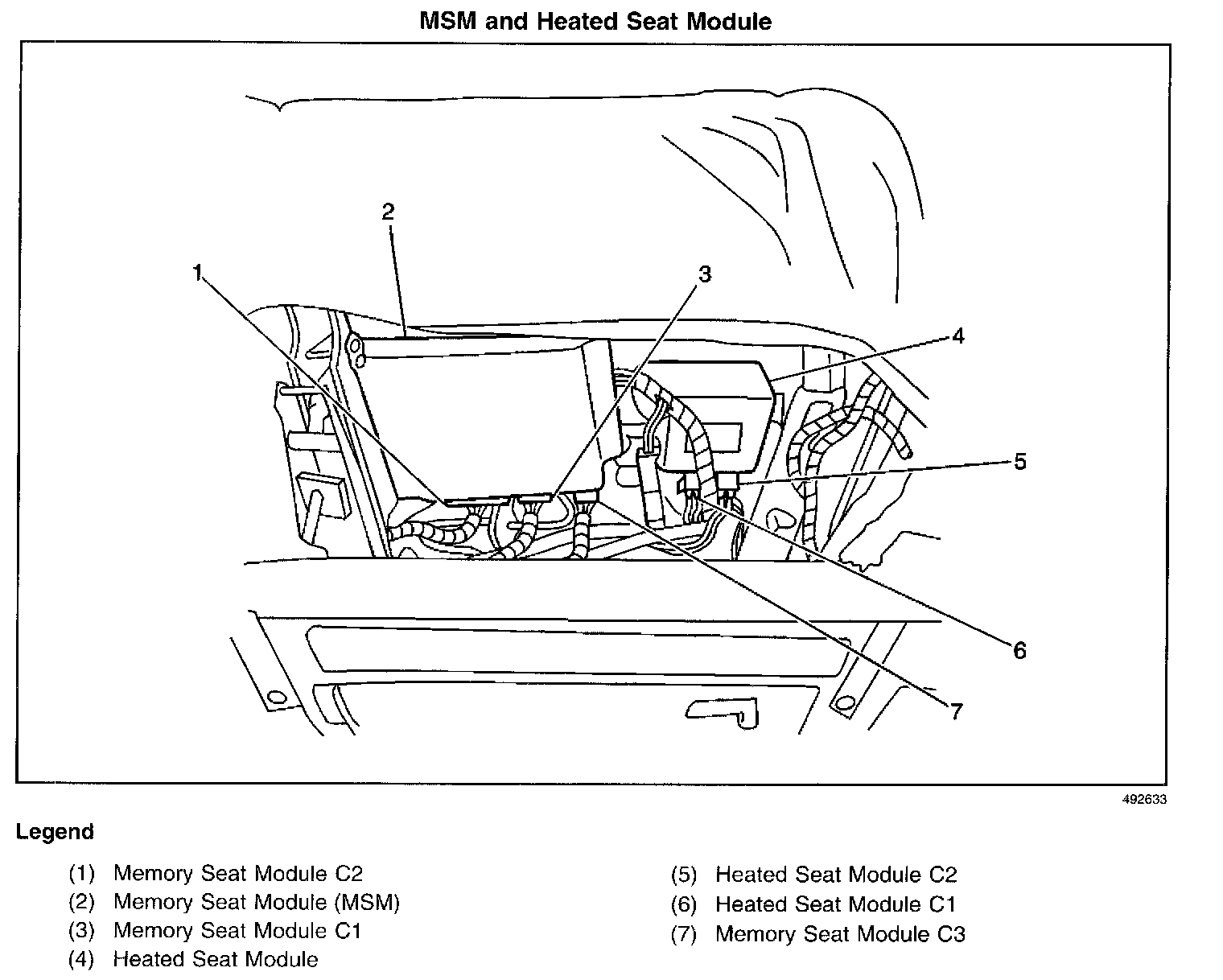 MSM and Heated Seat Module

2
1
3
4
5
6
7

492633

Legend

(1) Memory Seat Module C2
(2) Memory Seat Module (MSM)
(3) Memory Seat Module C1
(4) Heated Seat Module

(5) Heated Seat Module C2
(6) Heated Seat Module C1
(7) Memory Seat Module C3