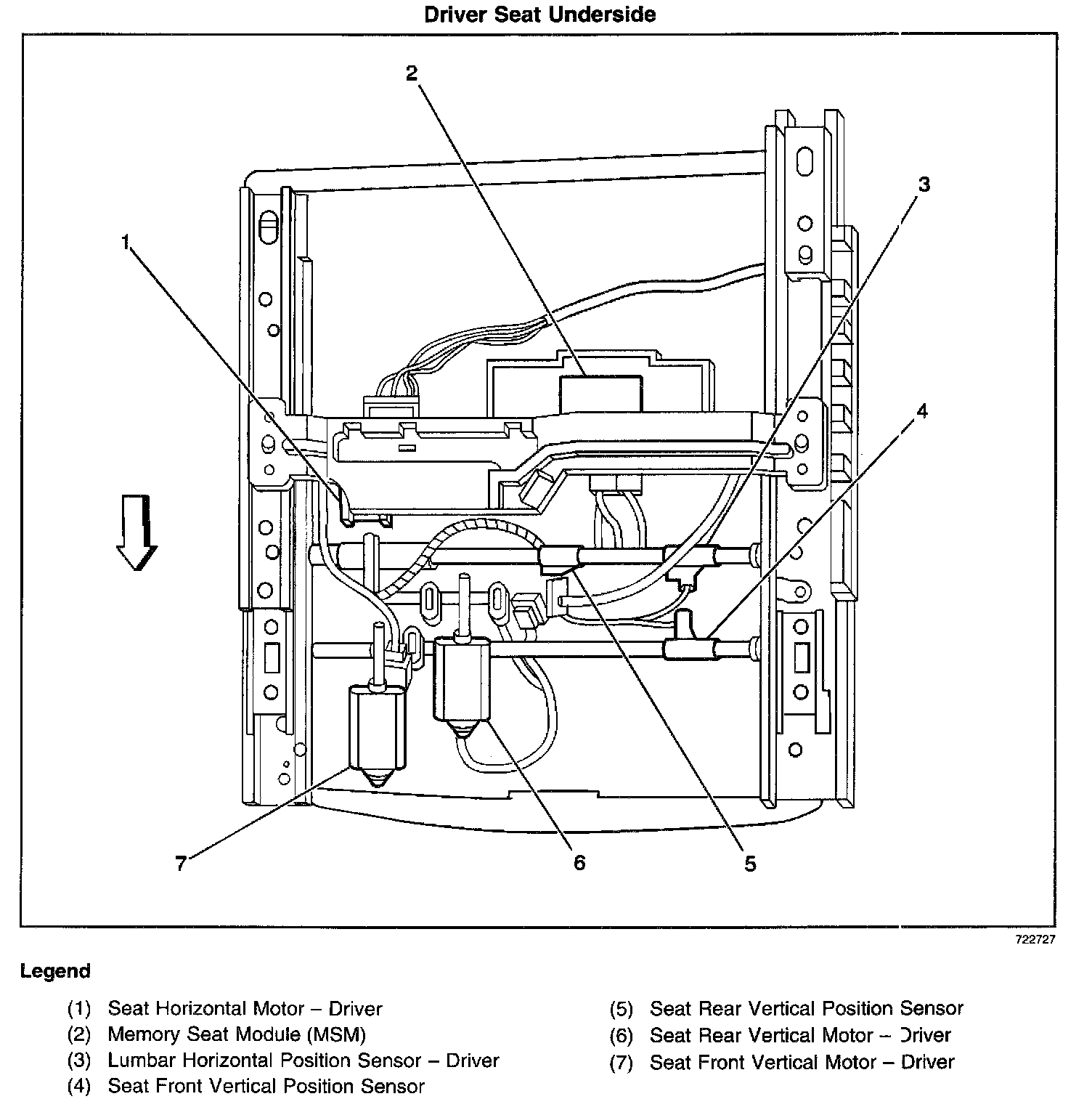 Driver Seat Underside

2

3

1

4

7

6

5

722727

Legend

(1) Seat Horizontal Motor – Driver
(2) Memory Seat Module (MSM)
(3) Lumbar Horizontal Position Sensor – Driver
(4) Seat Front Vertical Position Sensor

(5) Seat Rear Vertical Position Sensor
(6) Seat Rear Vertical Motor – Driver
(7) Seat Front Vertical Motor – Driver