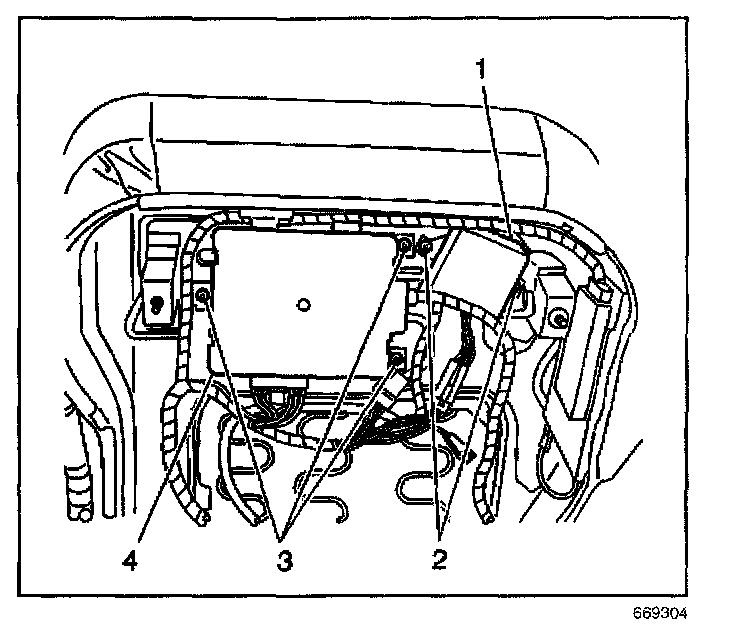 1

4
3
2

669304