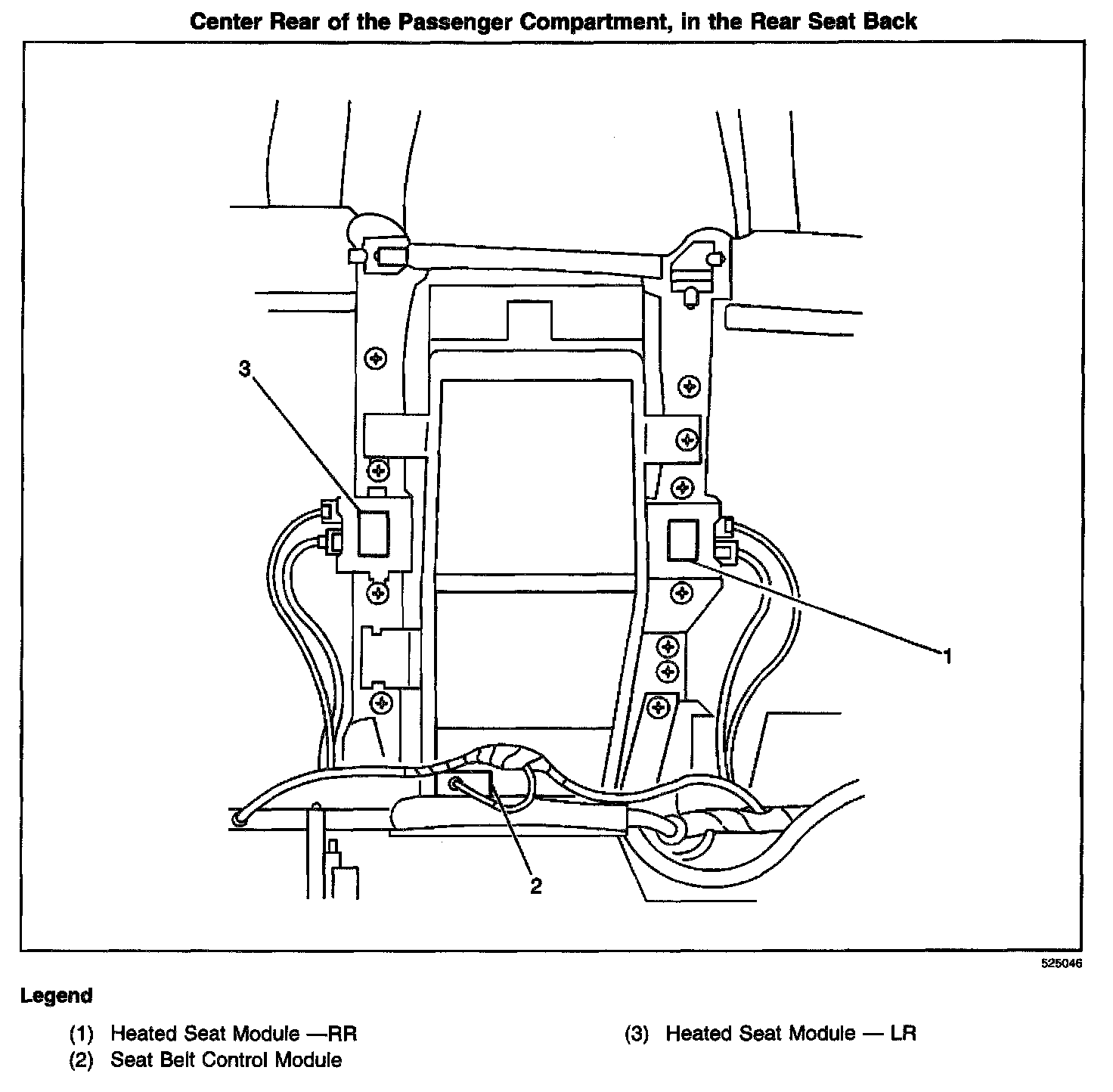 Center Rear of the Passenger Compartment, in the Rear Seat Back

3

1

2

525046

Legend

(1) Heated Seat Module —RR
(2) Seat Belt Control Module

(3) Heated Seat Module — LR