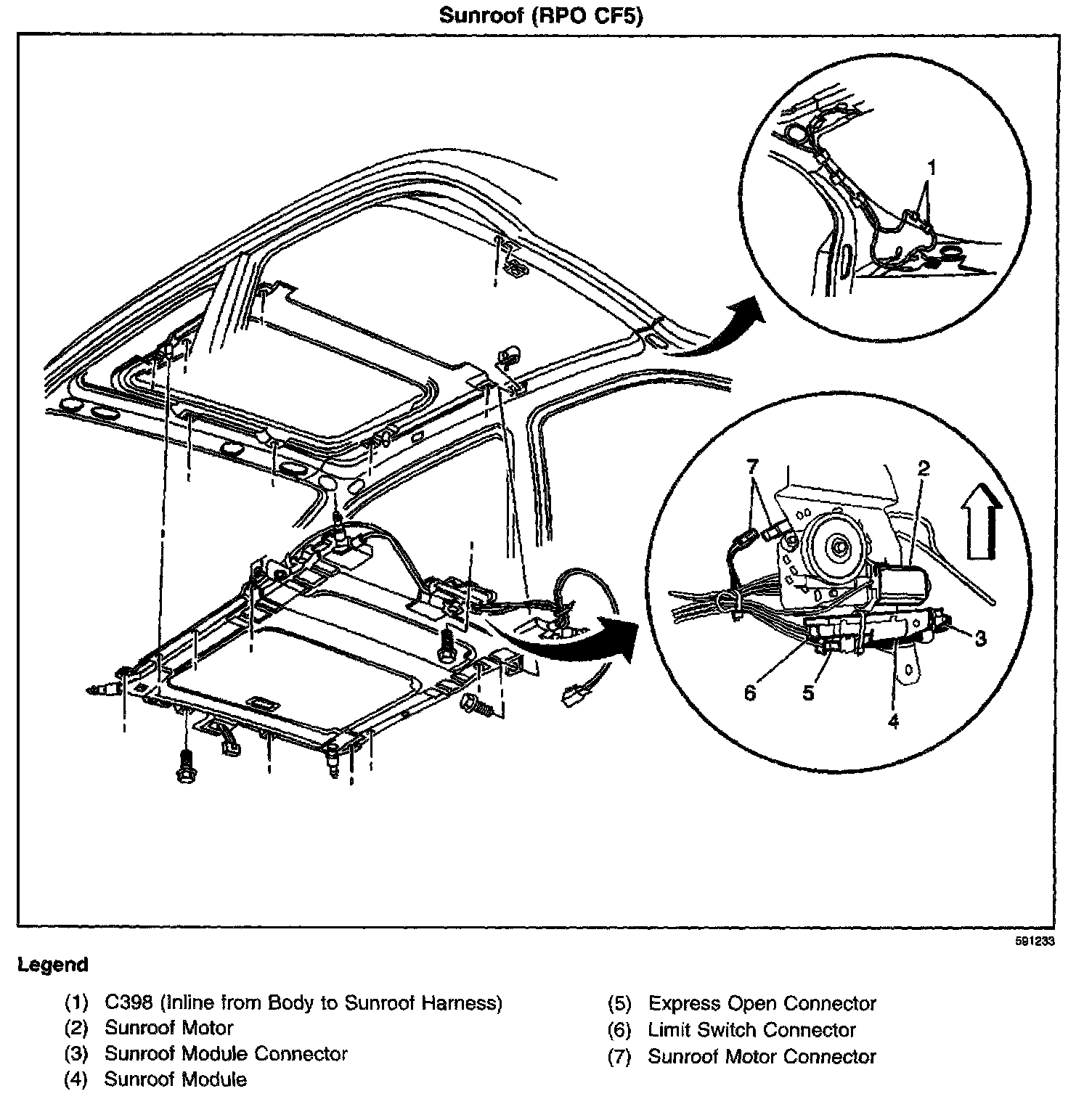 Sunroof (RPO CF5)

1

7

2

3

6

5

4

591233

Legend

(1) C398 (Inline from Body to Sunroof Harness)
(2) Sunroof Motor
(3) Sunroof Module Connector
(4) Sunroof Module

(5) Express Open Connector
(6) Limit Switch Connector
(7) Sunroof Motor Connector