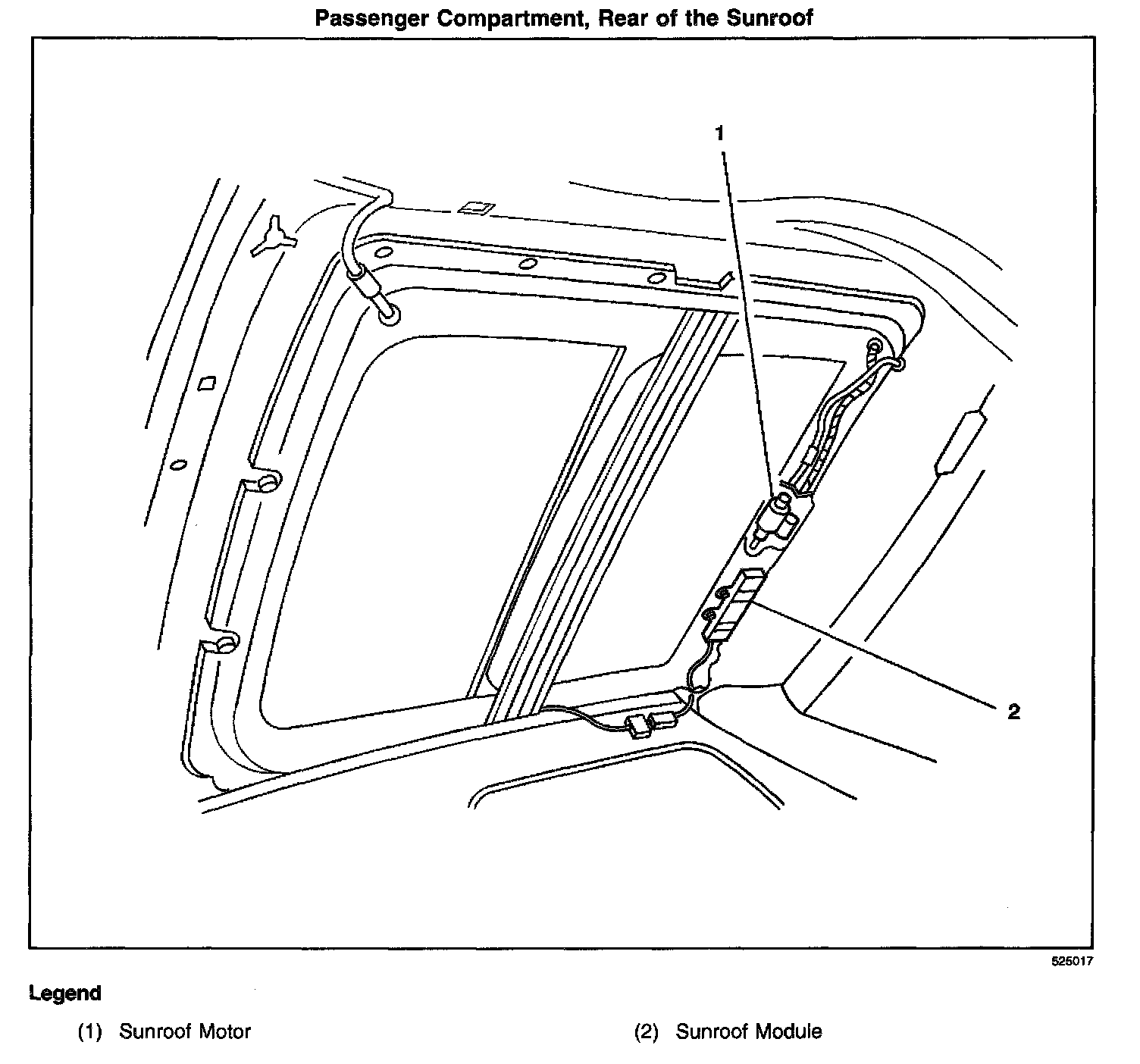 Passenger Compartment, Rear of the Sunroof

1

2

525017

Legend

(1) Sunroof Motor

(2) Sunroof Module