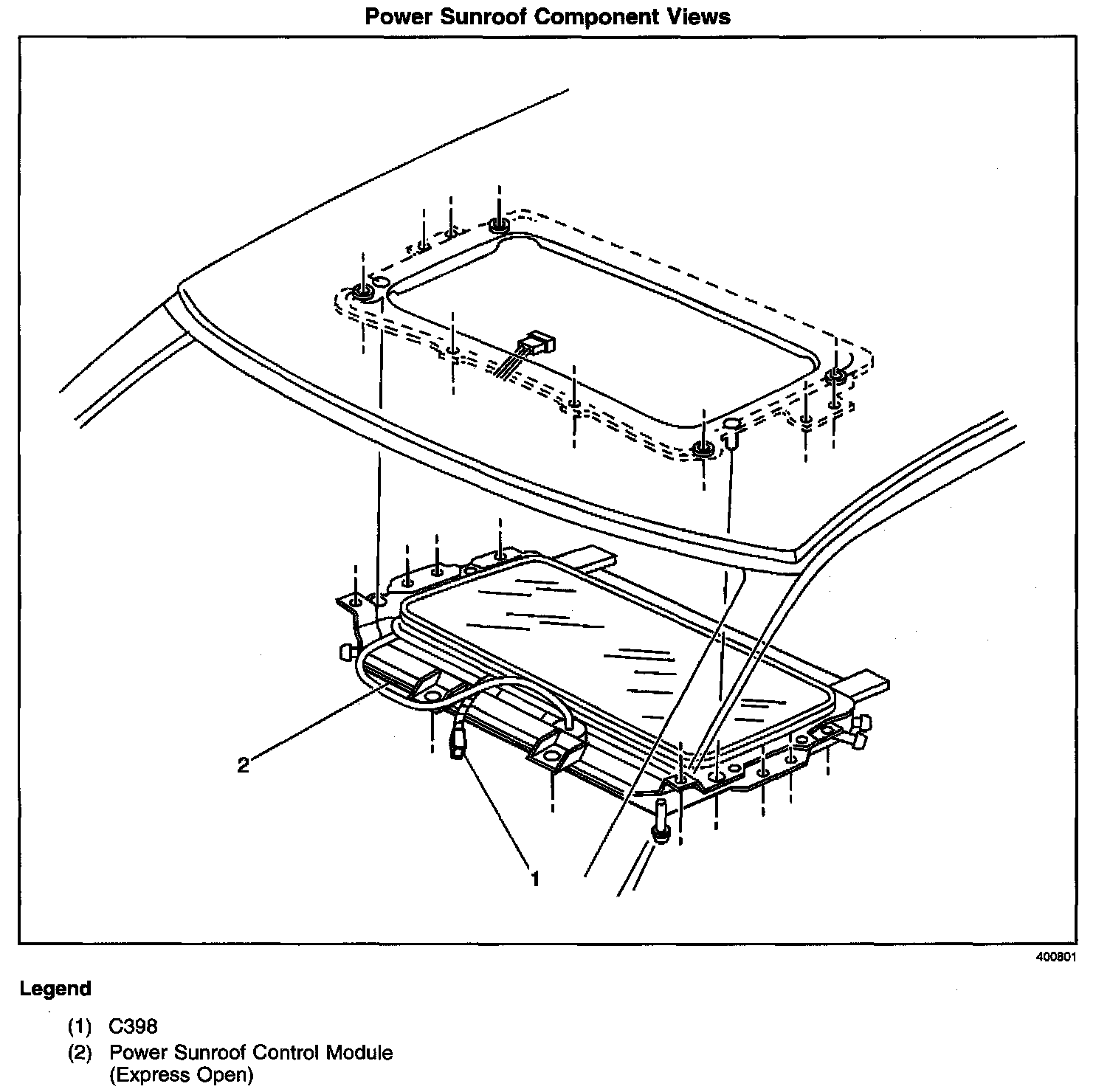 Power Sunroof Component Views

2

1

400801

Legend

(1) C398
(2) Power Sunroof Control Module (Express Open)