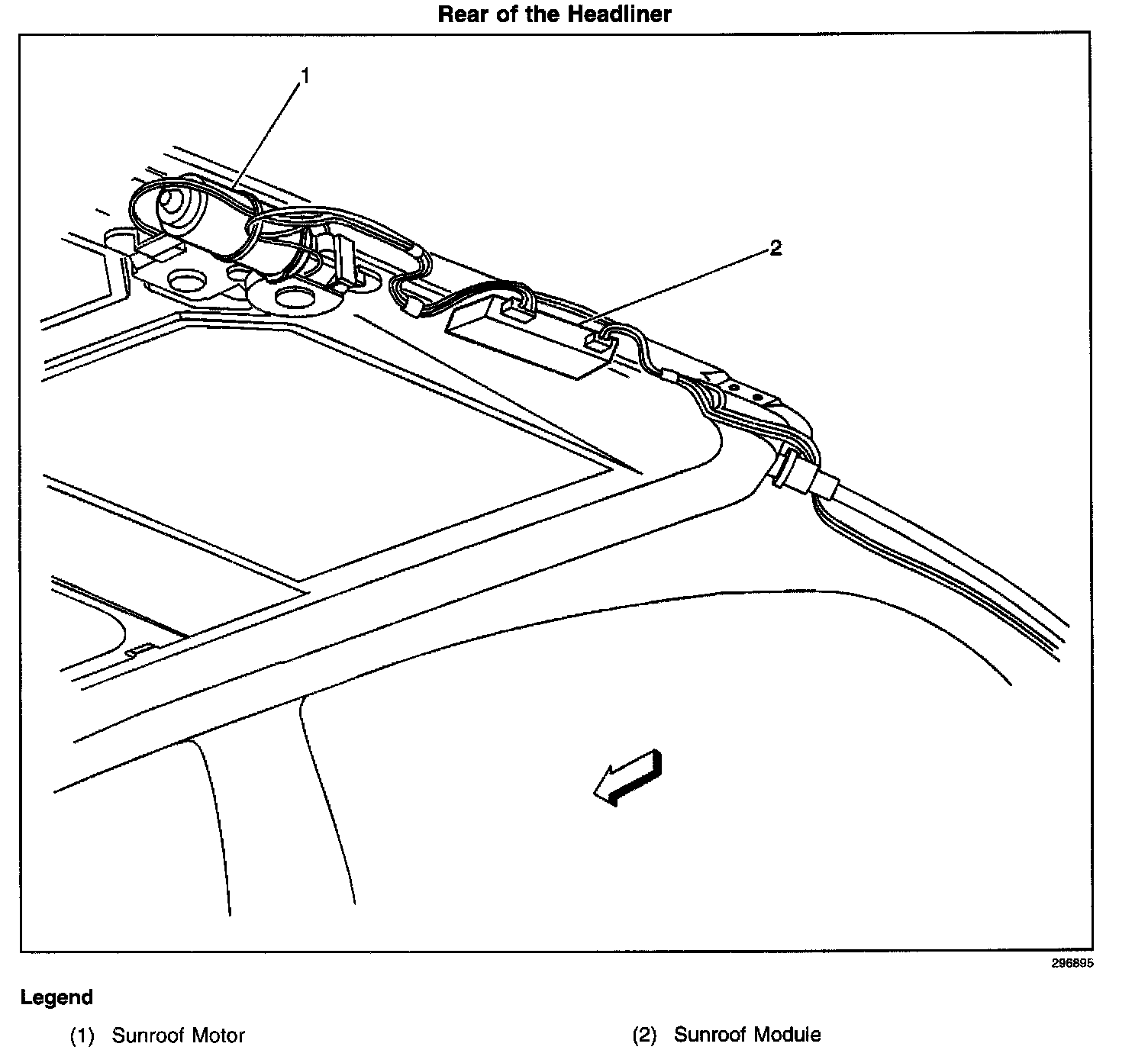 Rear of the Headliner

1

2

296895

Legend

(1) Sunroof Motor

(2) Sunroof Module