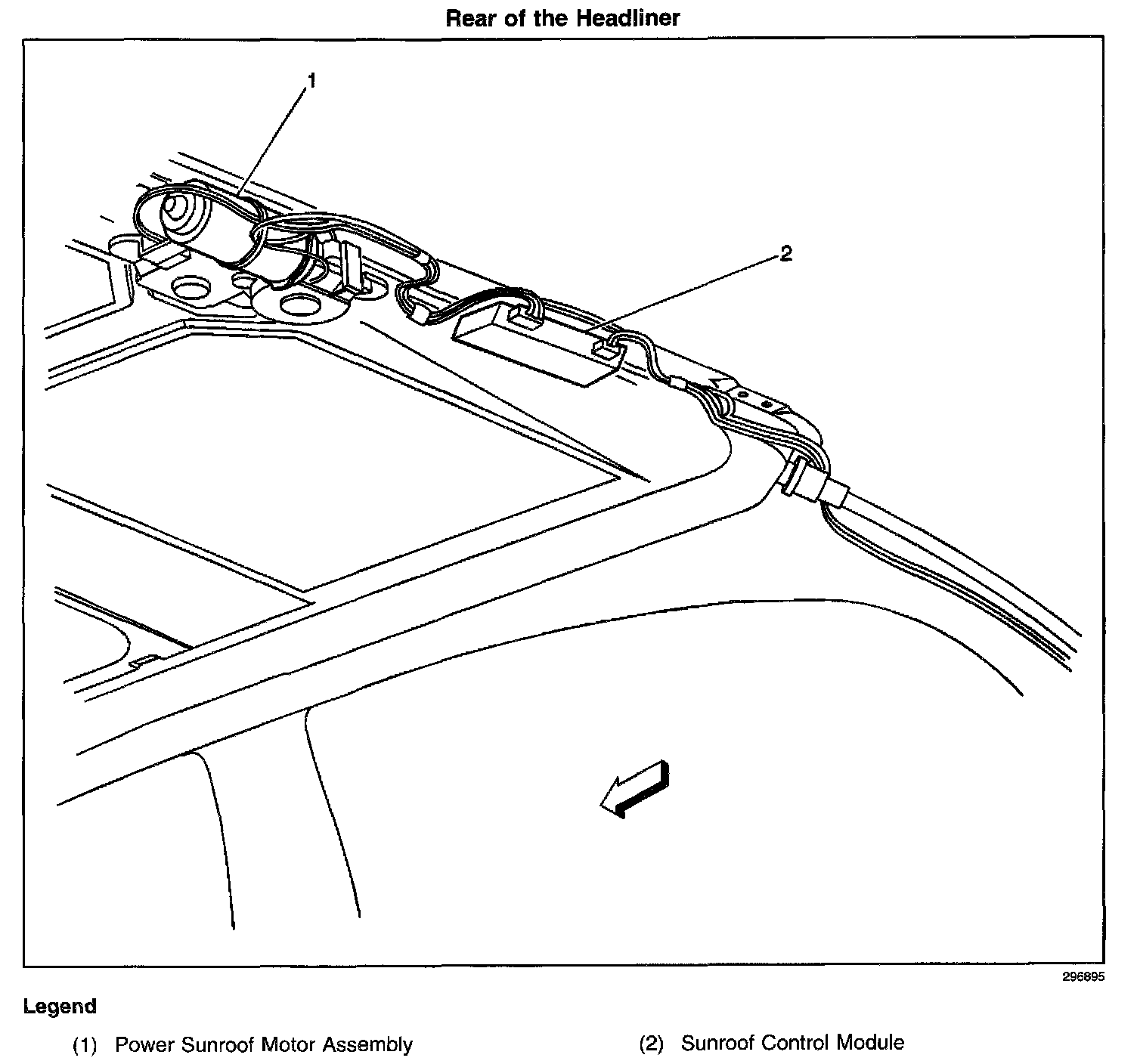 Rear of the Headliner

1

2

296895

Legend

(1) Power Sunroof Motor Assembly

(2) Sunroof Control Module