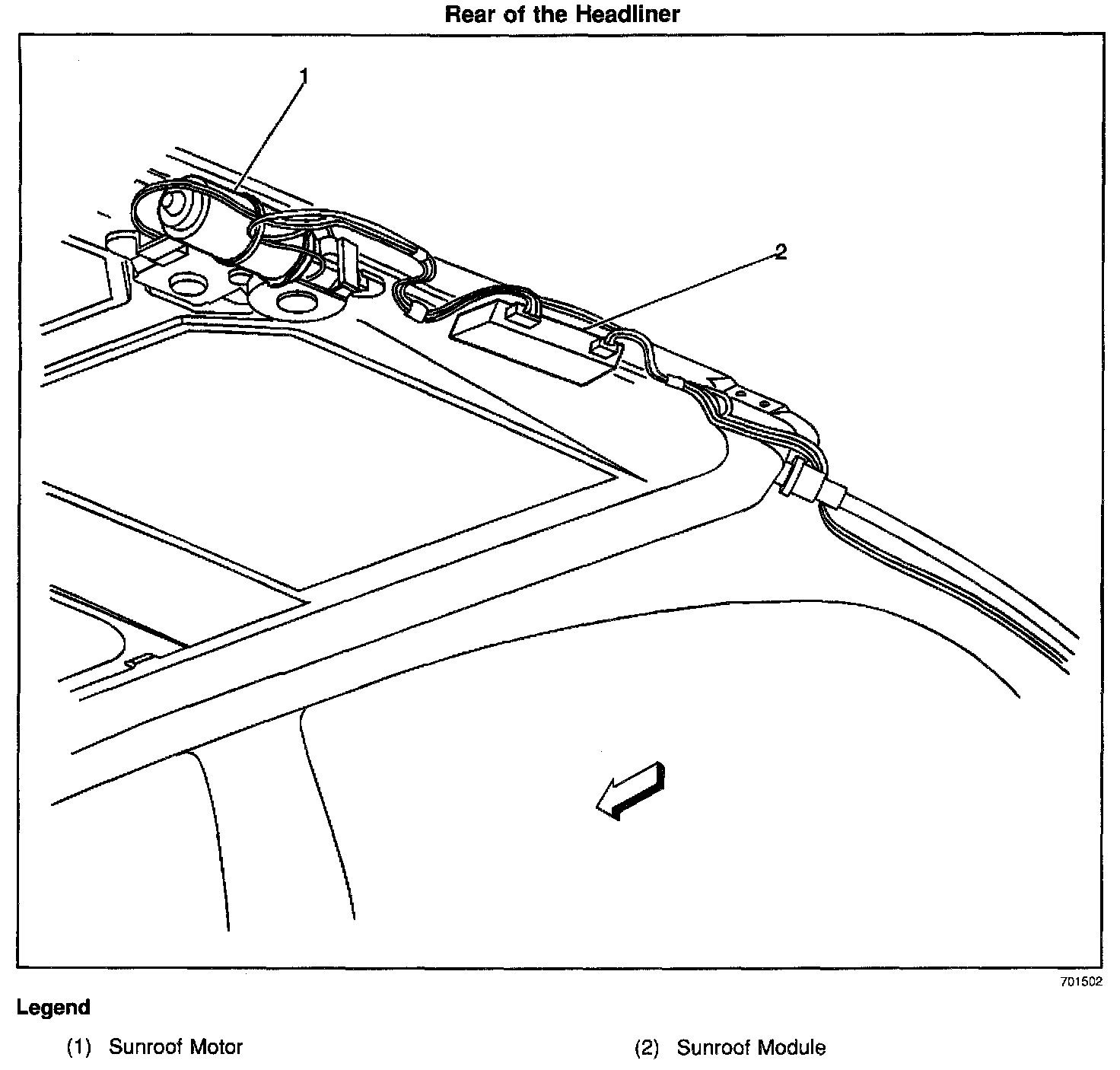 Rear of the Headliner

1

2

701502

Legend

(1) Sunroof Motor

(2) Sunroof Module