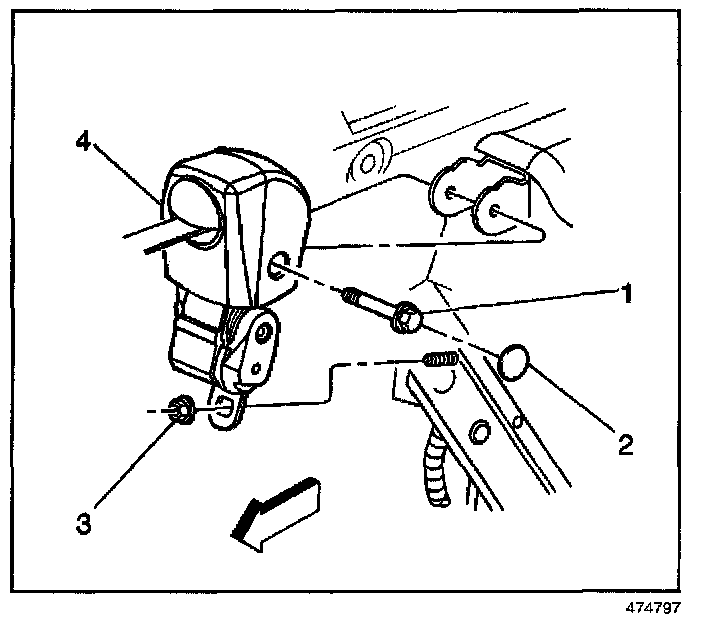 4
1
2
3
474797