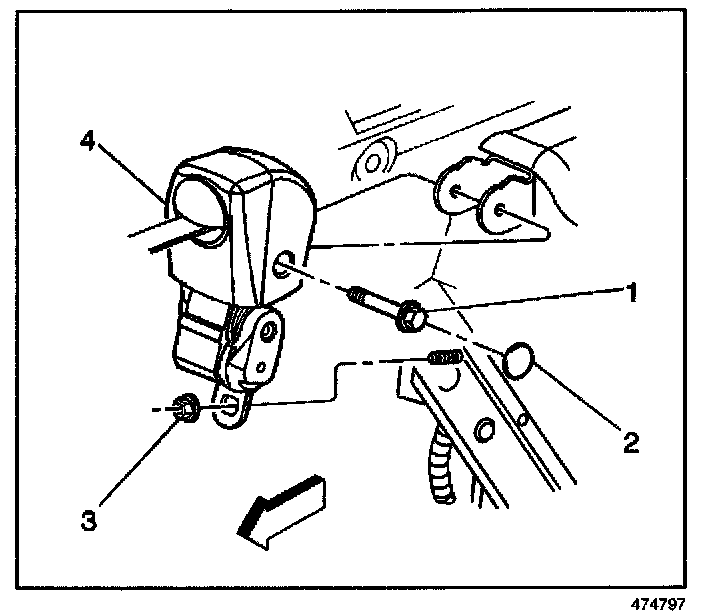 4
1
2
3
474797