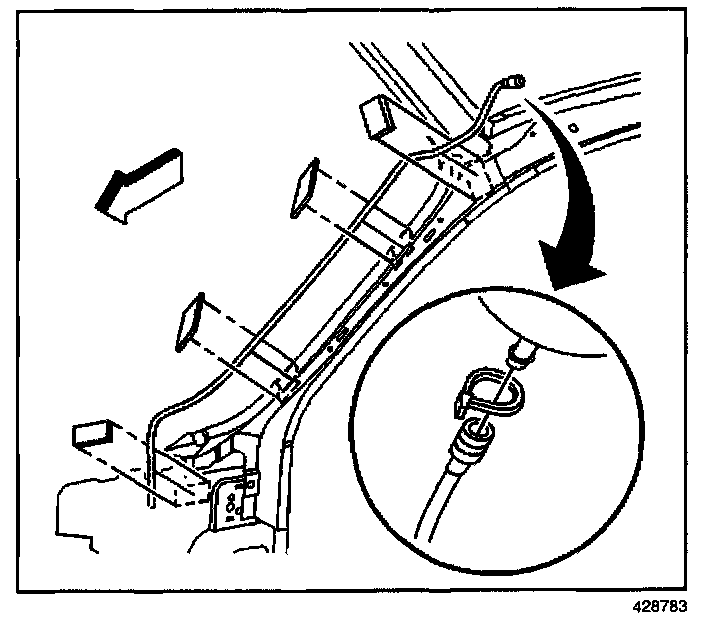 428783