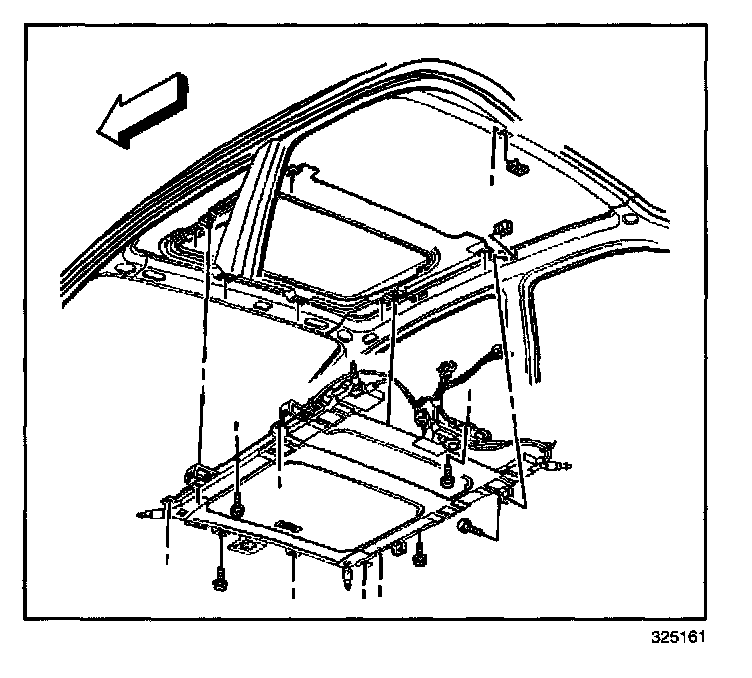 325161