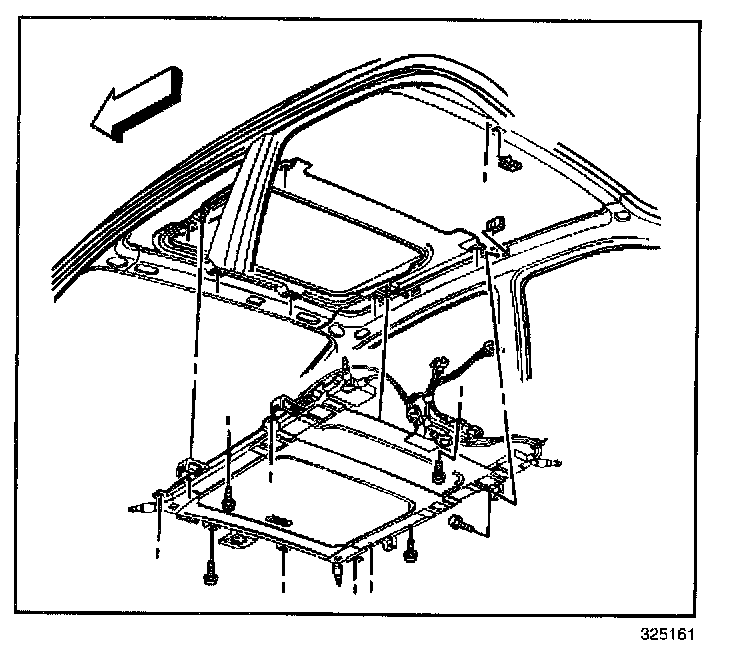 325161