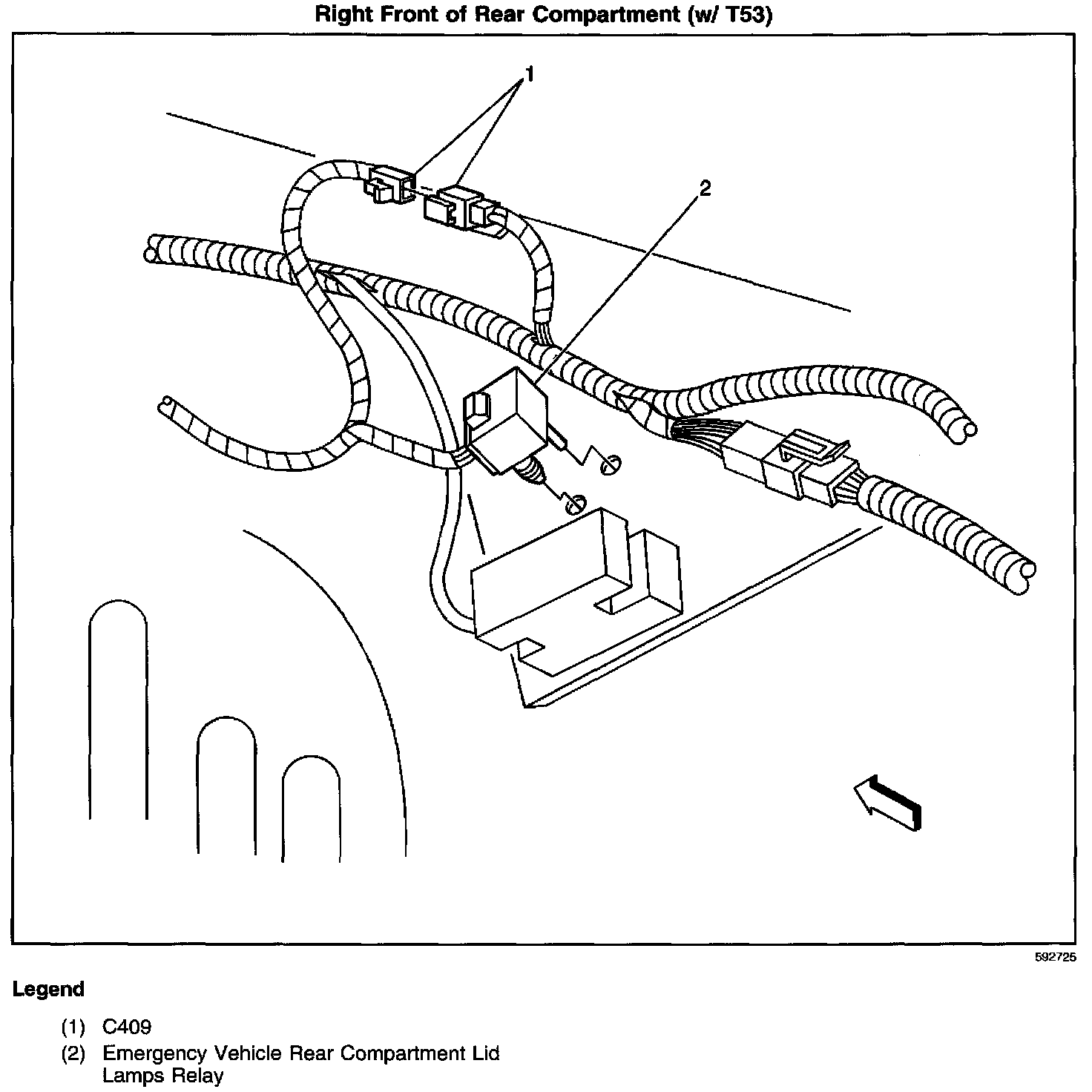 Right Front of Rear Compartment (w/ T53)

1

2

592725

Legend

(1) C409

(2) Emergency Vehicle Rear Compartment Lid Lamps Relay