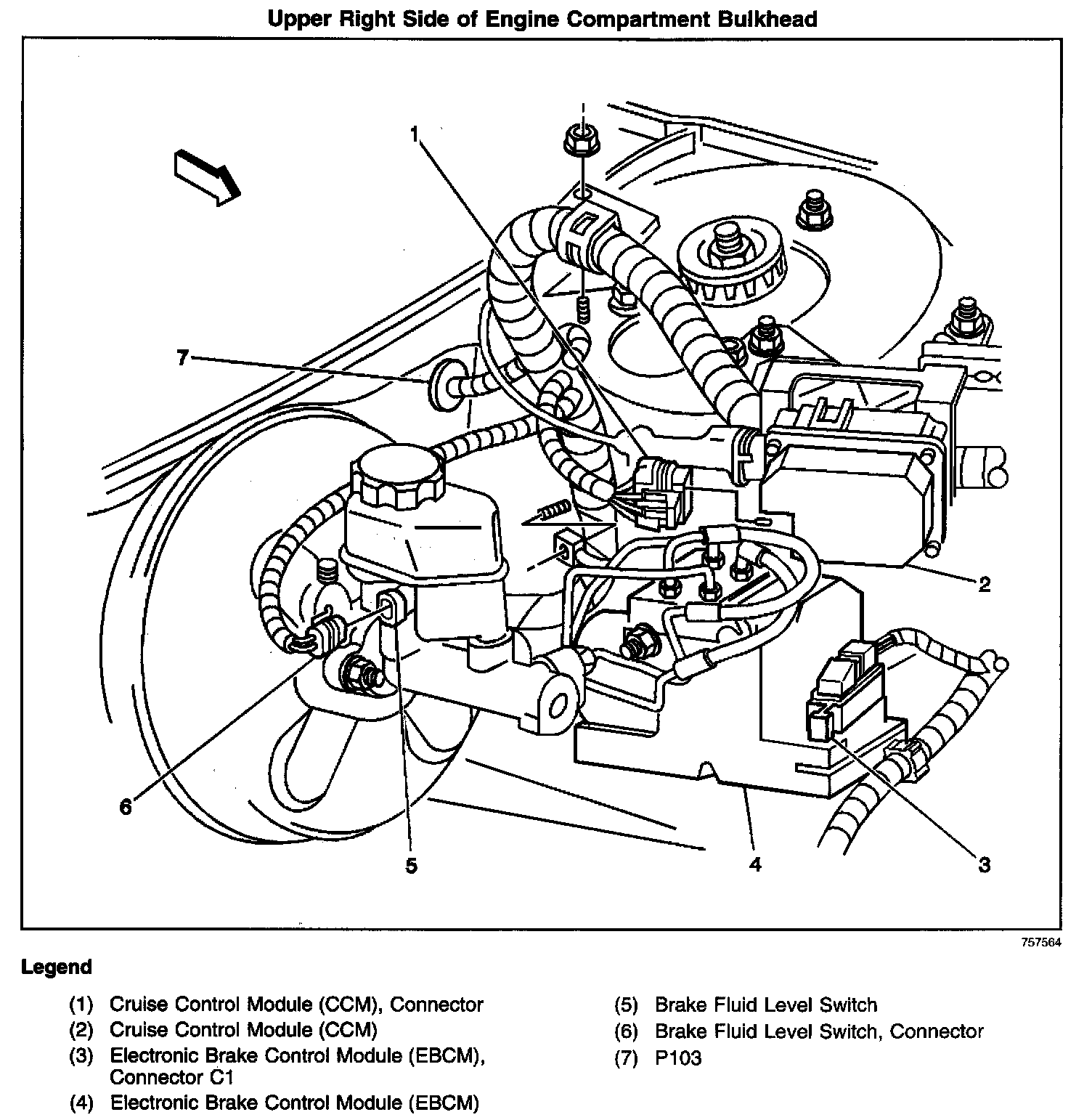 Upper Right Side of Engine Compartment Bulkhead

1

7

2

6

5

4

3

757564

Legend

(1) Cruise Control Module (CCM), Connector
(2) Cruise Control Module (CCM)
(3) Electronic Brake Control Module (EBCM), Connector C1
(4) Electronic Brake Control Module (EBCM)

(5) Brake Fluid Level Switch
(6) Brake Fluid Level Switch, Connector
(7) P103