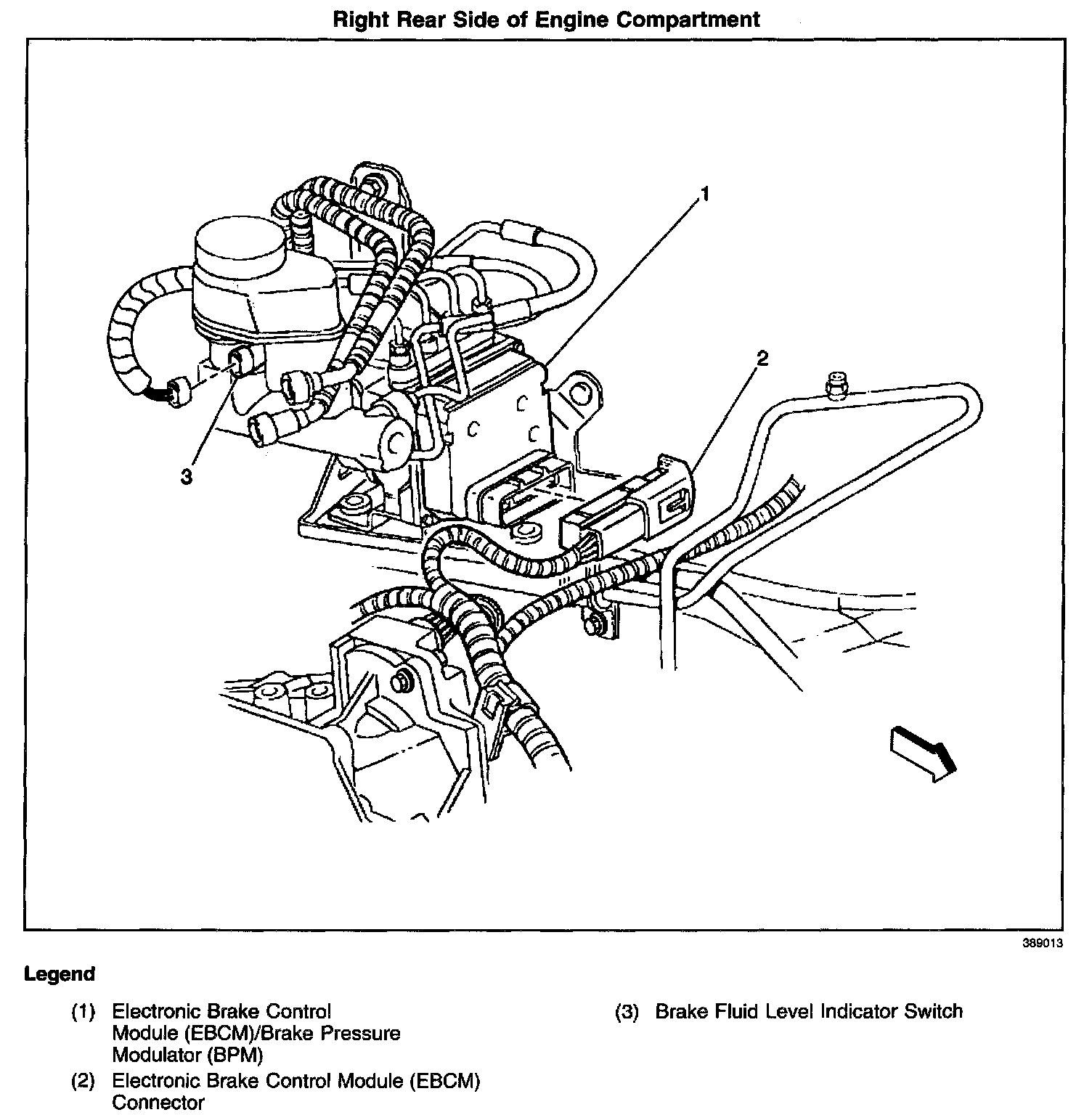 Right Rear Side of Engine Compartment

1

2

3

389013

Legend

(1) Electronic Brake Control Module (EBCM)/Brake Pressure Modulator (BPM)

(2) Electronic Brake Control Module (EBCM) Connector

(3) Brake Fluid Level Indicator Switch