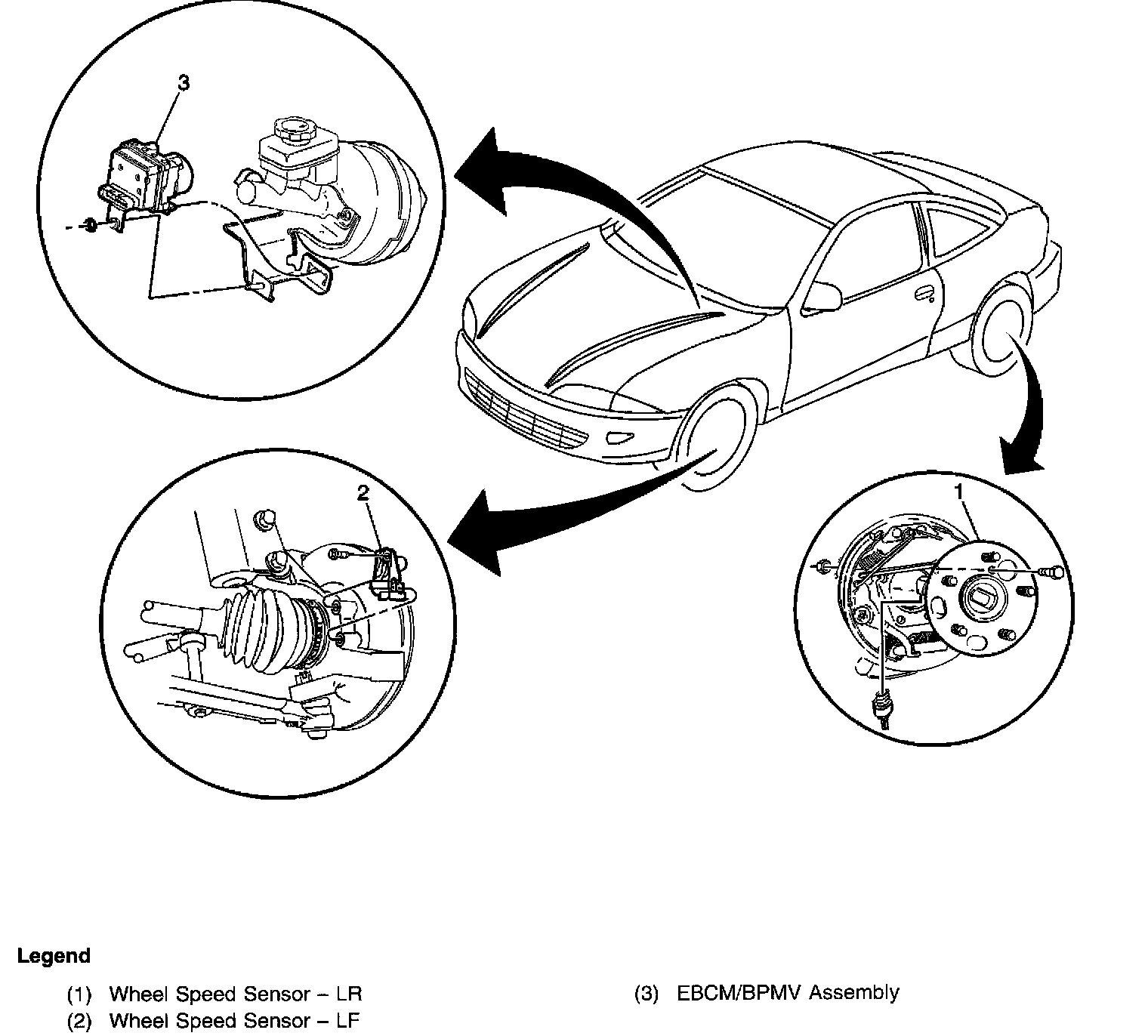 3

2

1

Legend

(1) Wheel Speed Sensor – LR
(2) Wheel Speed Sensor – LF

(3) EBCM/BPMV Assembly