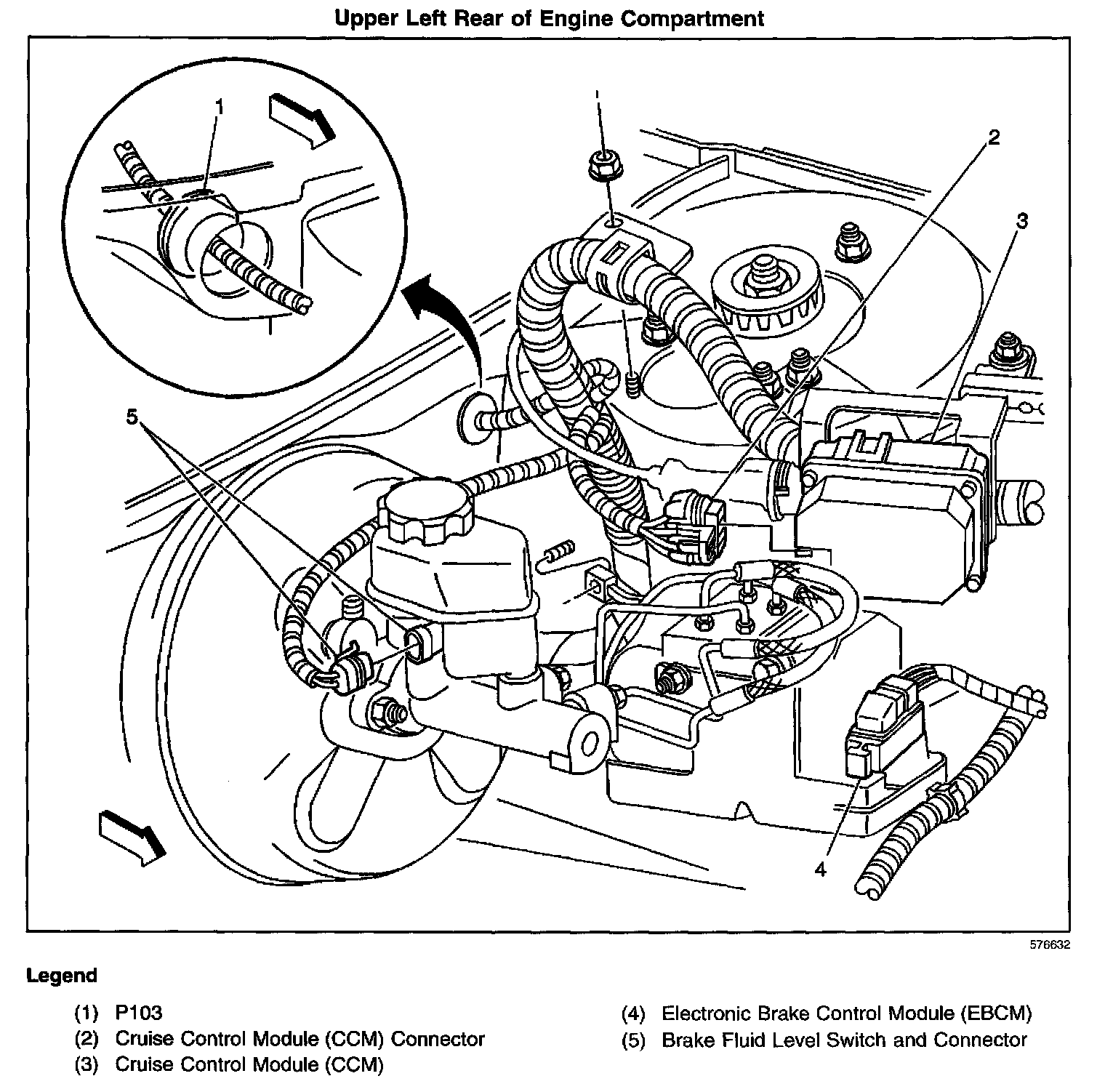 Upper Left Rear of Engine Compartment

1

2

3

5

4

576632

Legend

(1) P103
(2) Cruise Control Module (CCM) Connector
(3) Cruise Control Module (CCM)

(4) Electronic Brake Control Module (EBCM)
(5) Brake Fluid Level Switch and Connector