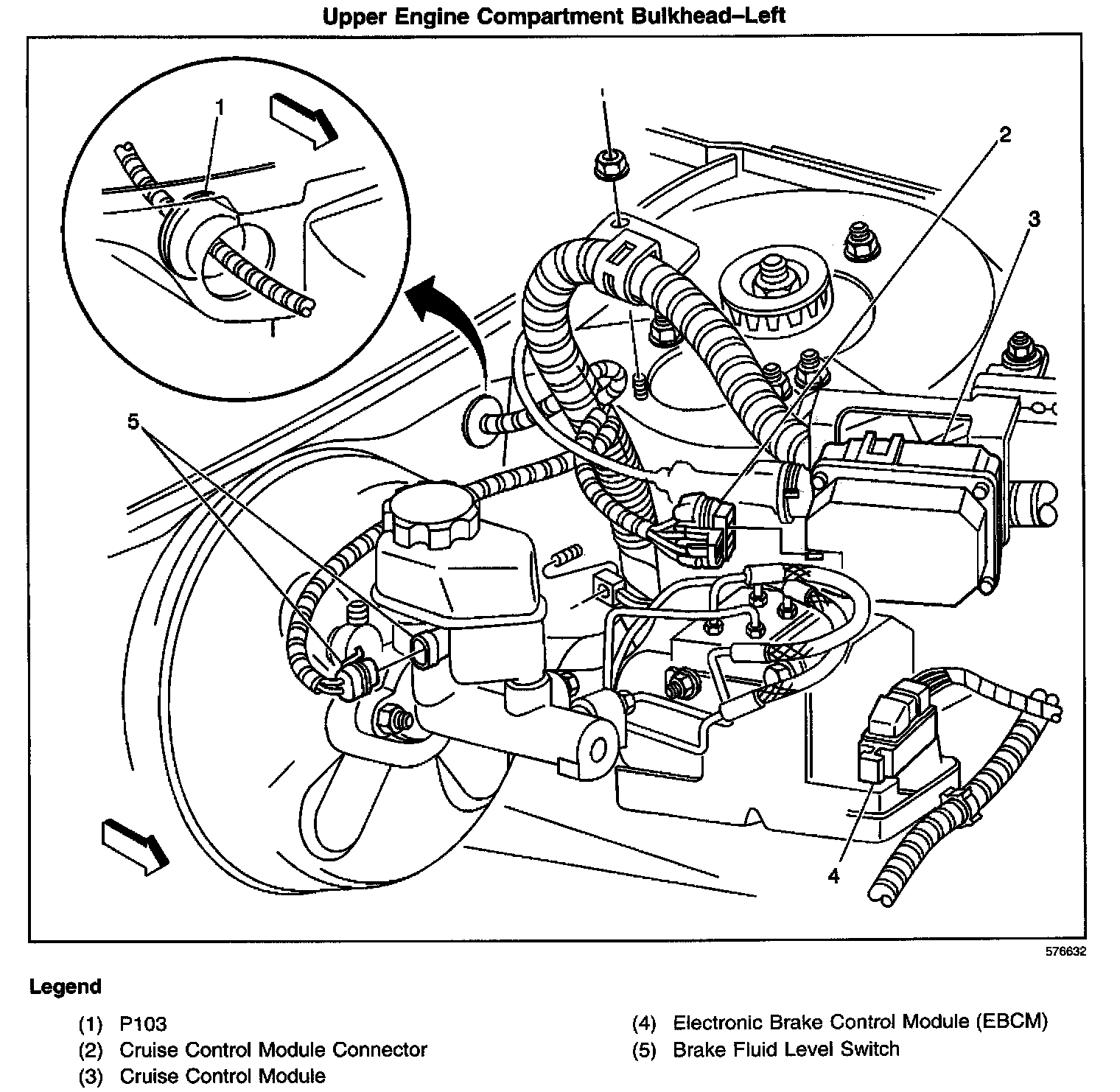 Upper Engine Compartment Bulkhead–Left

1

2

3

5

4

576632

Legend

(1) P103
(2) Cruise Control Module Connector
(3) Cruise Control Module
(4) Electronic Brake Control Module (EBCM)
(5) Brake Fluid Level Switch