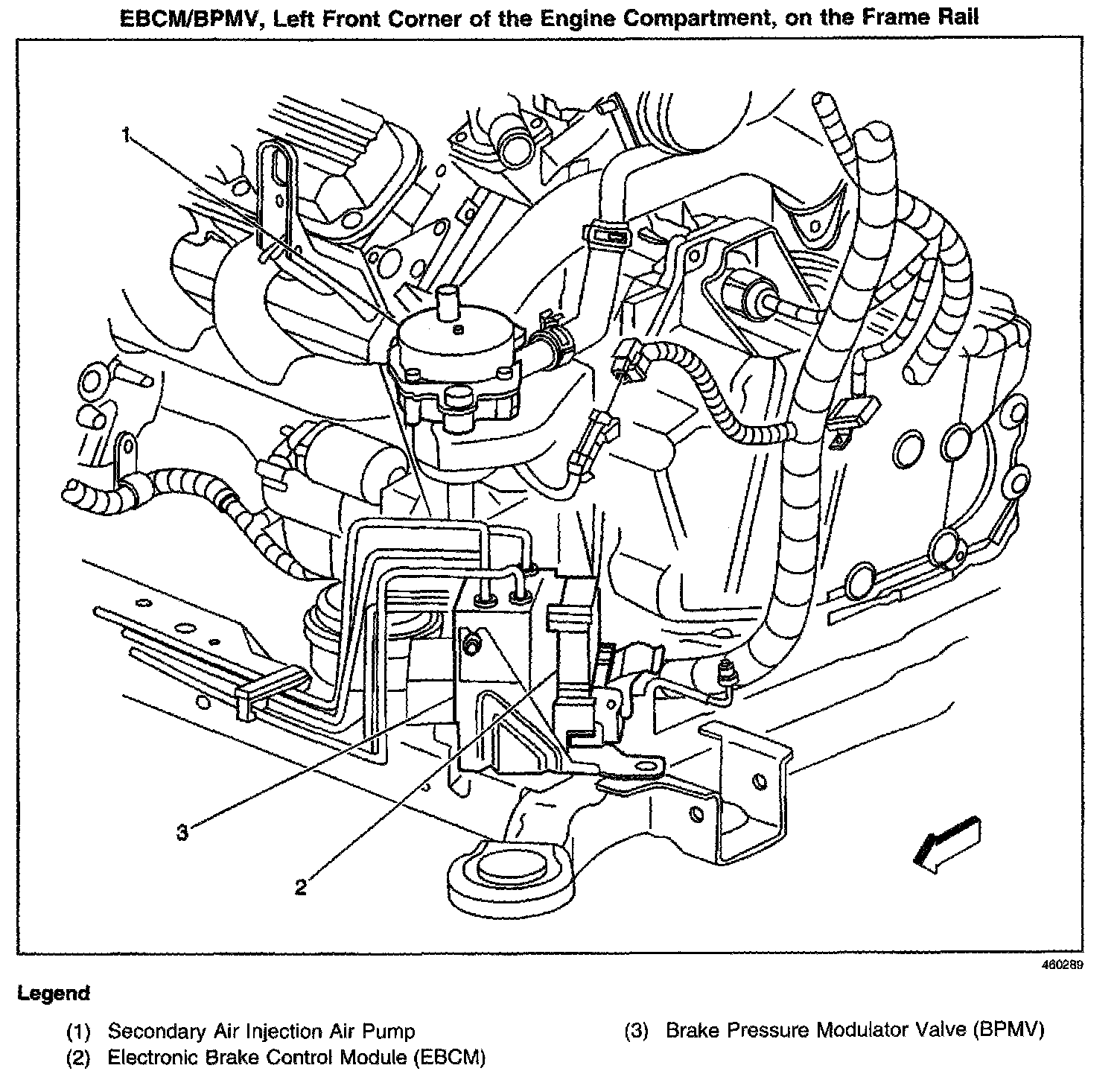 EBCM/BPMV, Left Front Corner of the Engine Compartment, on the Frame Rail

1

3

2

460289

Legend

(1) Secondary Air Injection Air Pump
(2) Electronic Brake Control Module (EBCM)
(3) Brake Pressure Modulator Valve (BPMV)