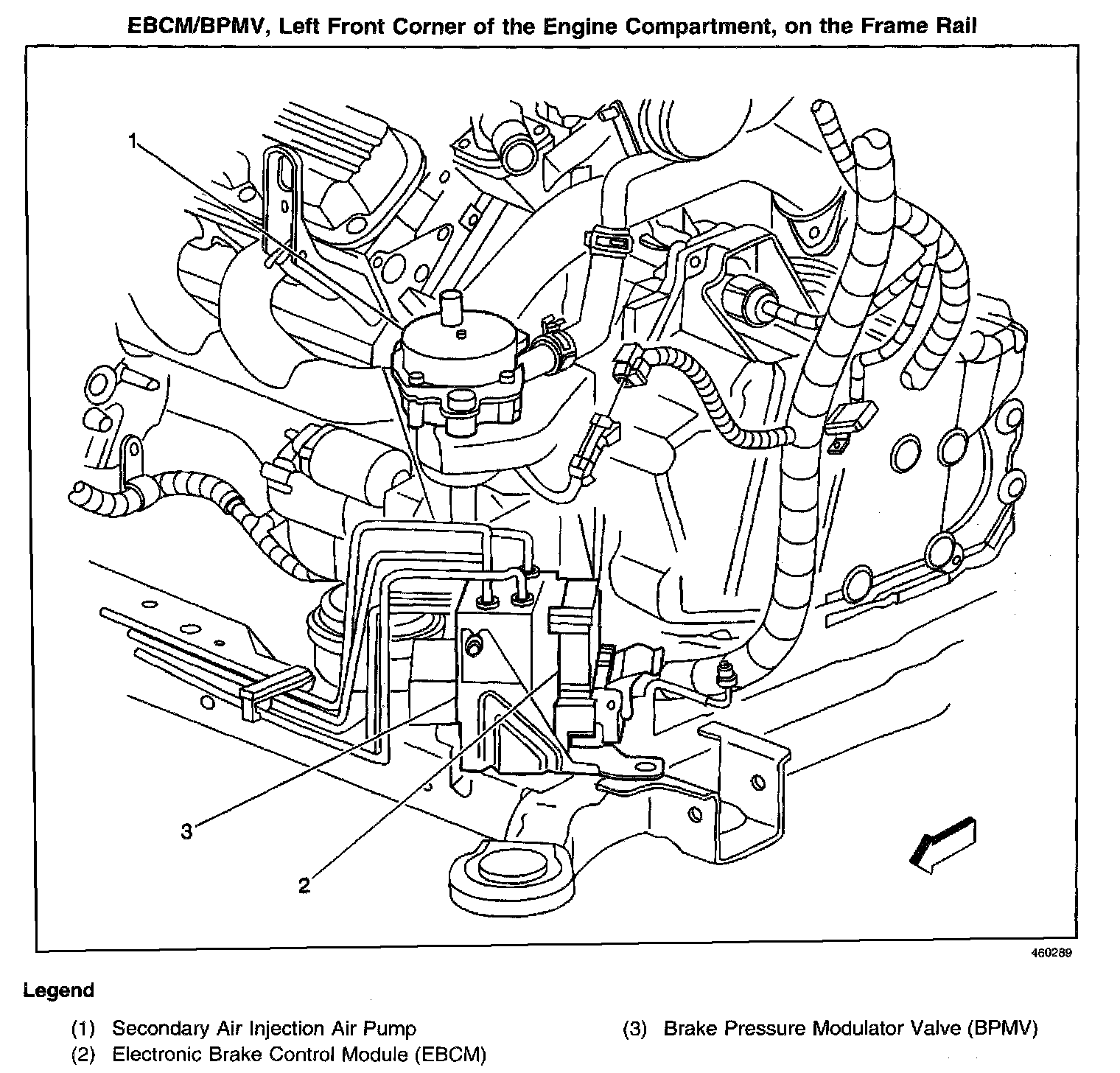 EBCM/BPMV, Left Front Corner of the Engine Compartment, on the Frame Rail

1

3

2

460289

Legend

(1) Secondary Air Injection Air Pump
(2) Electronic Brake Control Module (EBCM)

(3) Brake Pressure Modulator Valve (BPMV)