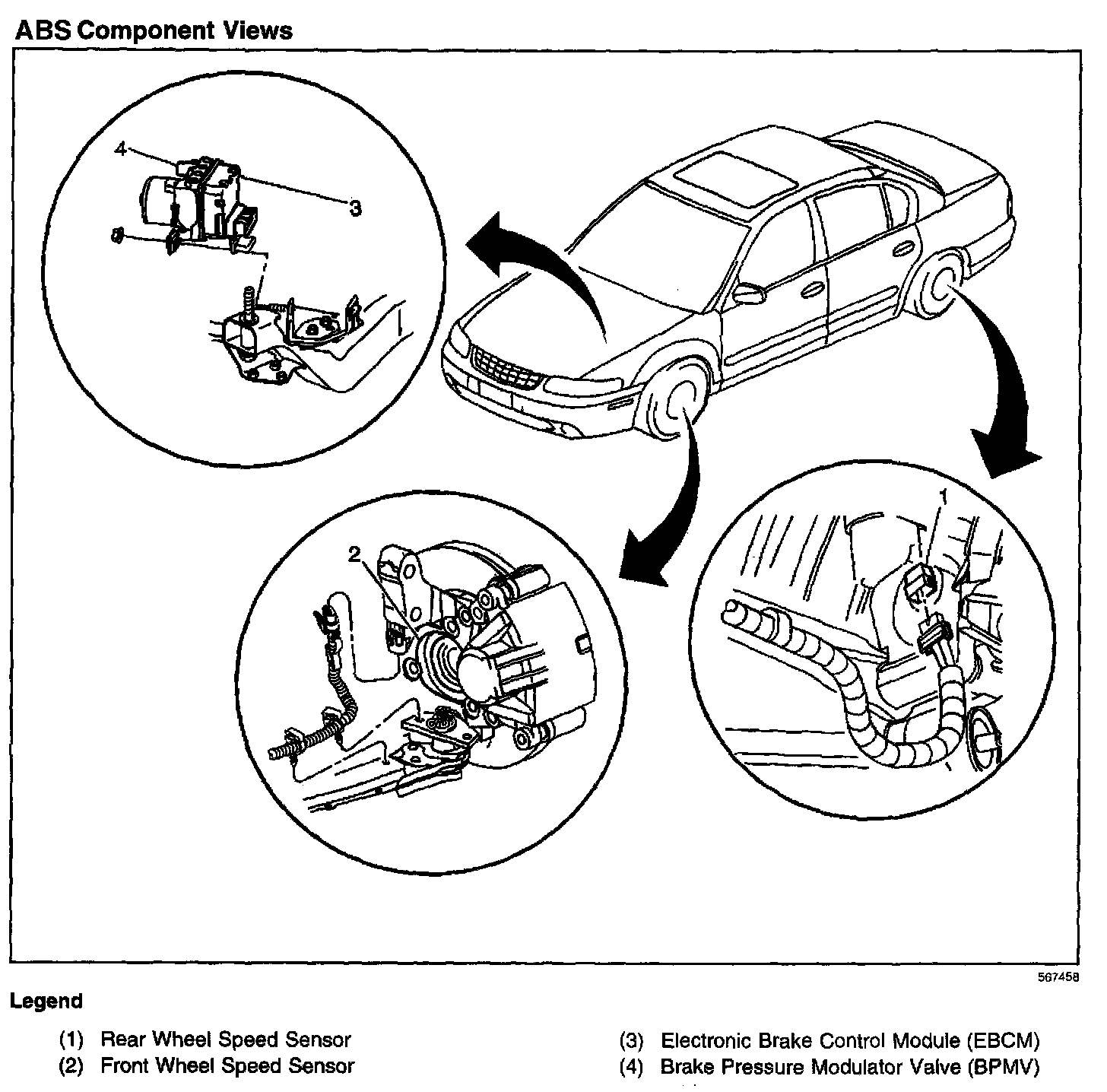 ABS Component Views

4

3

2

1

567458

Legend

(1) Rear Wheel Speed Sensor
(2) Front Wheel Speed Sensor
(3) Electronic Brake Control Module (EBCM)
(4) Brake Pressure Modulator Valve (BPMV)