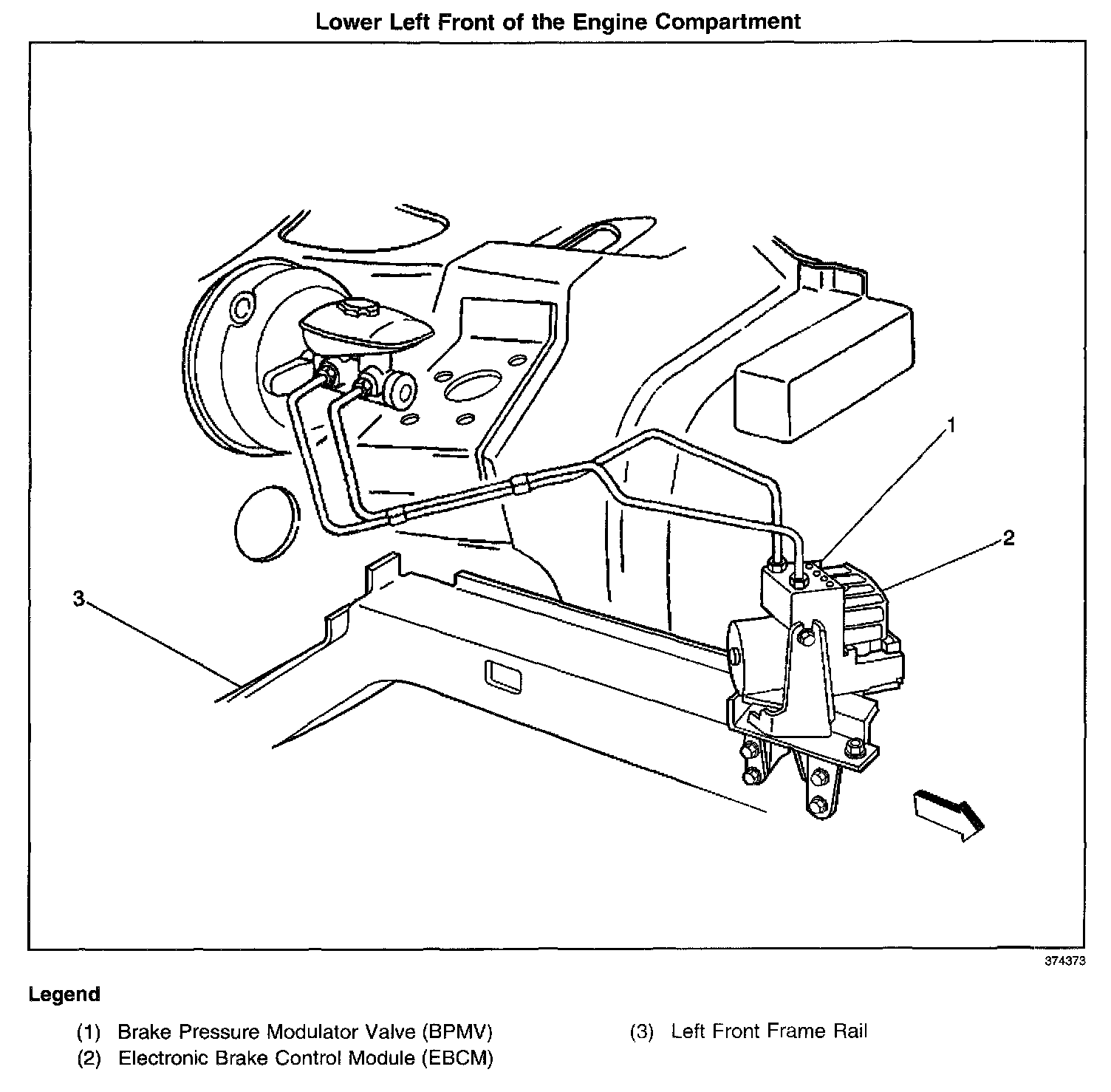 Lower Left Front of the Engine Compartment

1

2

3

374373

Legend

(1) Brake Pressure Modulator Valve (BPMV)
(2) Electronic Brake Control Module (EBCM)

(3) Left Front Frame Rail