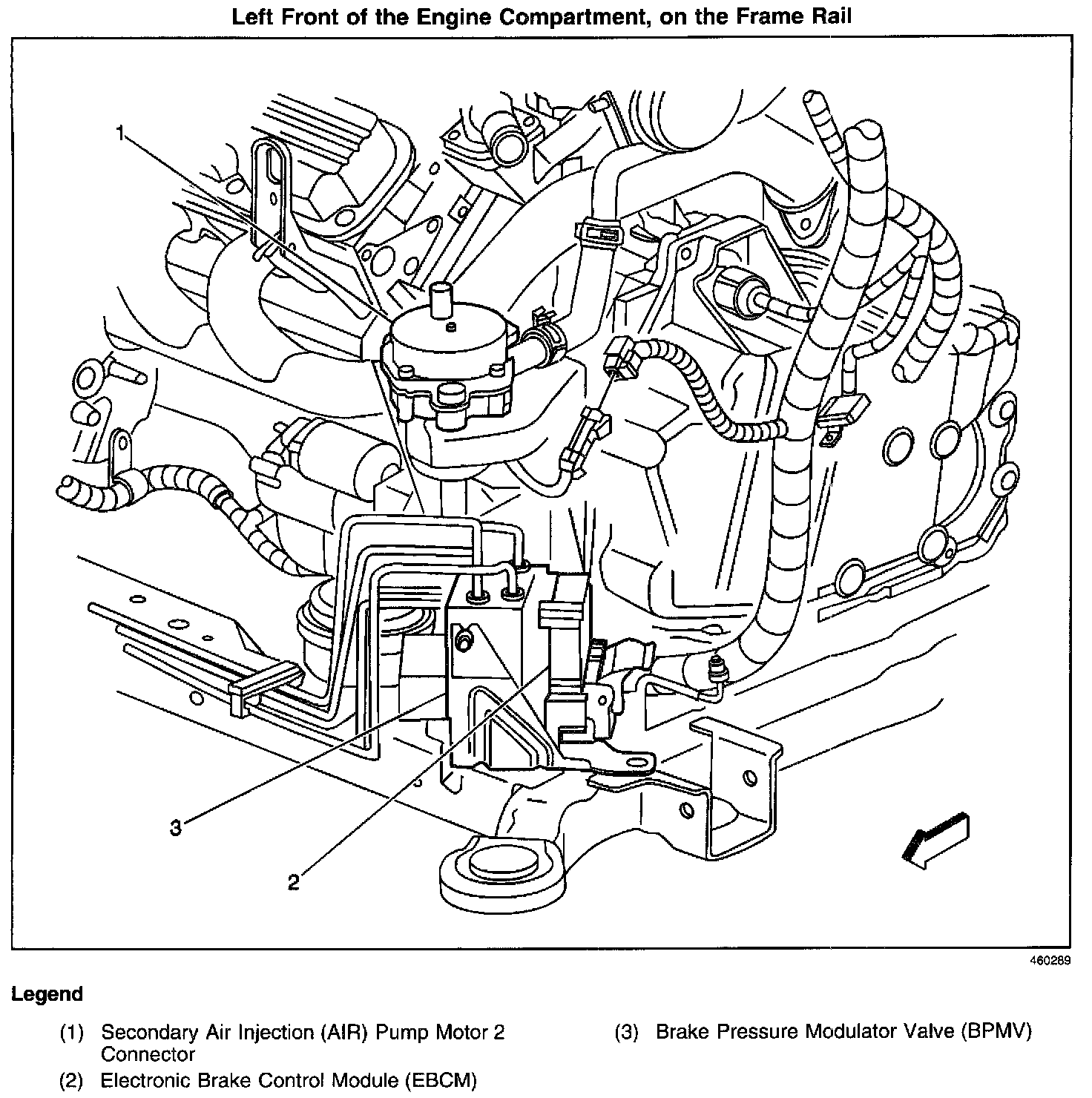 Left Front of the Engine Compartment, on the Frame Rail

1

3

2

460289

Legend

(1) Secondary Air Injection (AIR) Pump Motor 2 Connector

(2) Electronic Brake Control Module (EBCM)

(3) Brake Pressure Modulator Valve (BPMV)