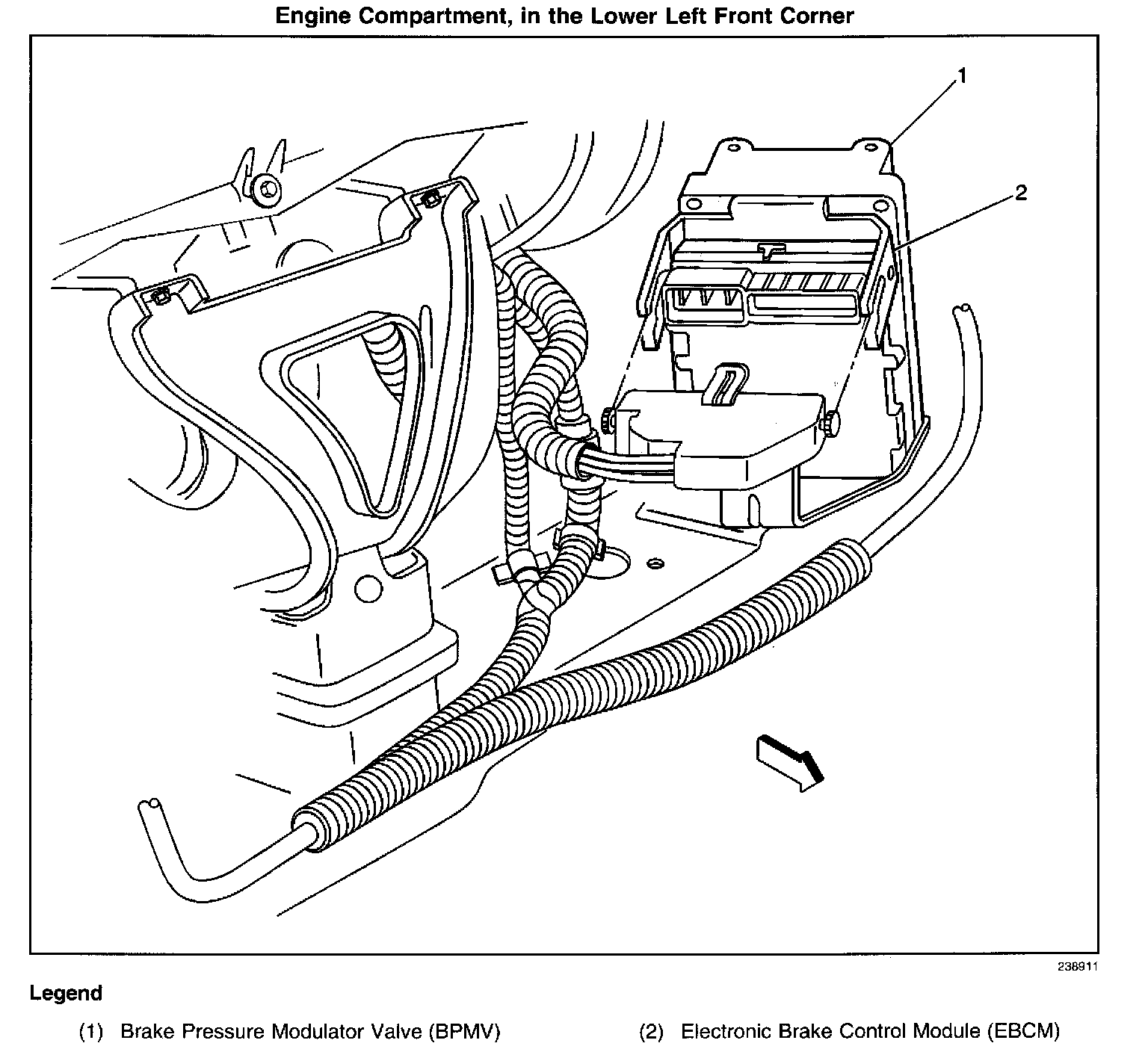 Engine Compartment, in the Lower Left Front Corner

1

2

238911

Legend

(1) Brake Pressure Modulator Valve (BPMV)

(2) Electronic Brake Control Module (EBCM)