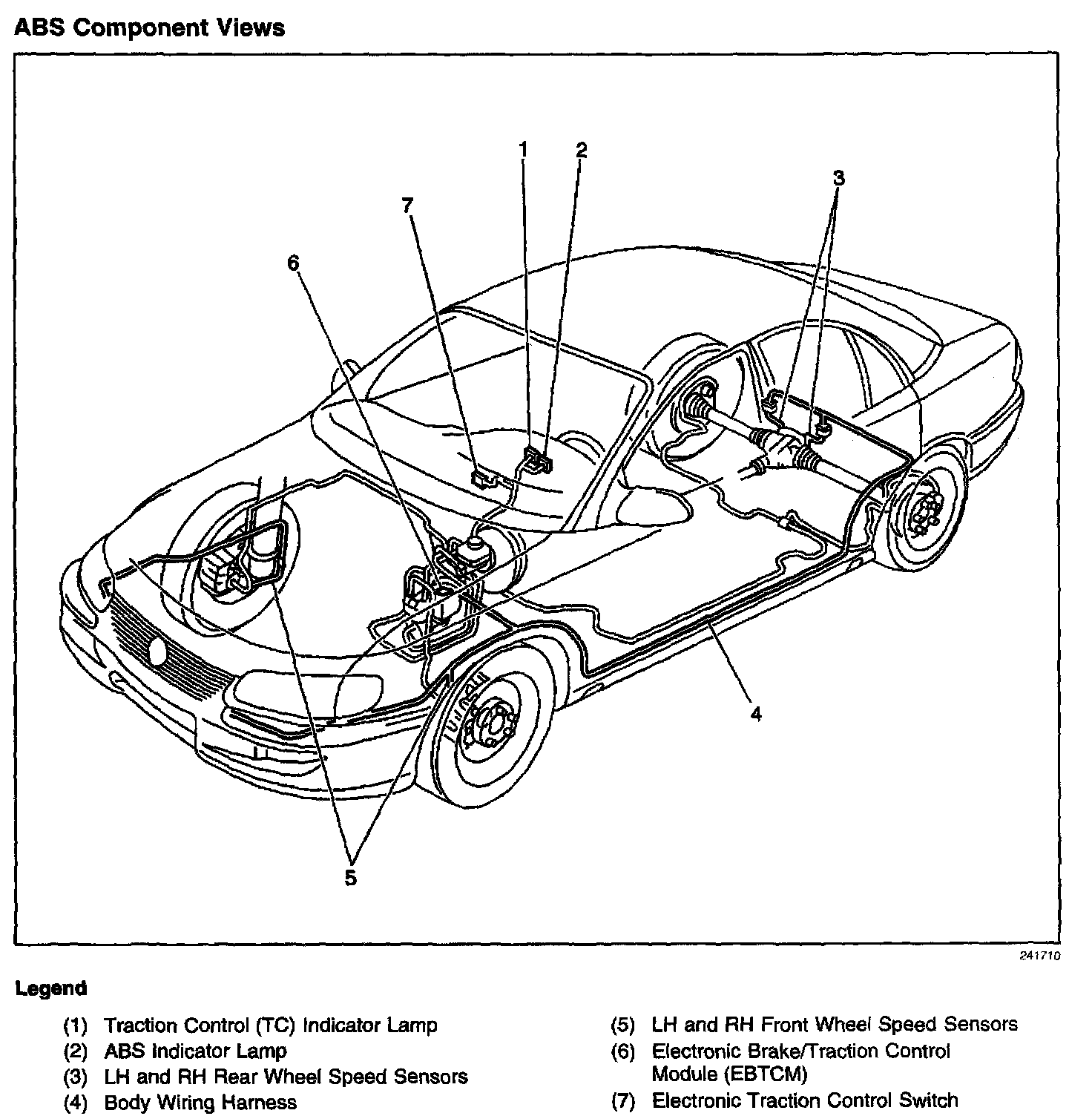 ABS Component Views

1
2
3
7
6
4
5

241710

Legend

(1) Traction Control (TC) Indicator Lamp
(2) ABS Indicator Lamp
(3) LH and RH Rear Wheel Speed Sensors
(4) Body Wiring Harness

(5) LH and RH Front Wheel Speed Sensors
(6) Electronic Brake/Traction Control Module (EBTCM)
(7) Electronic Traction Control Switch