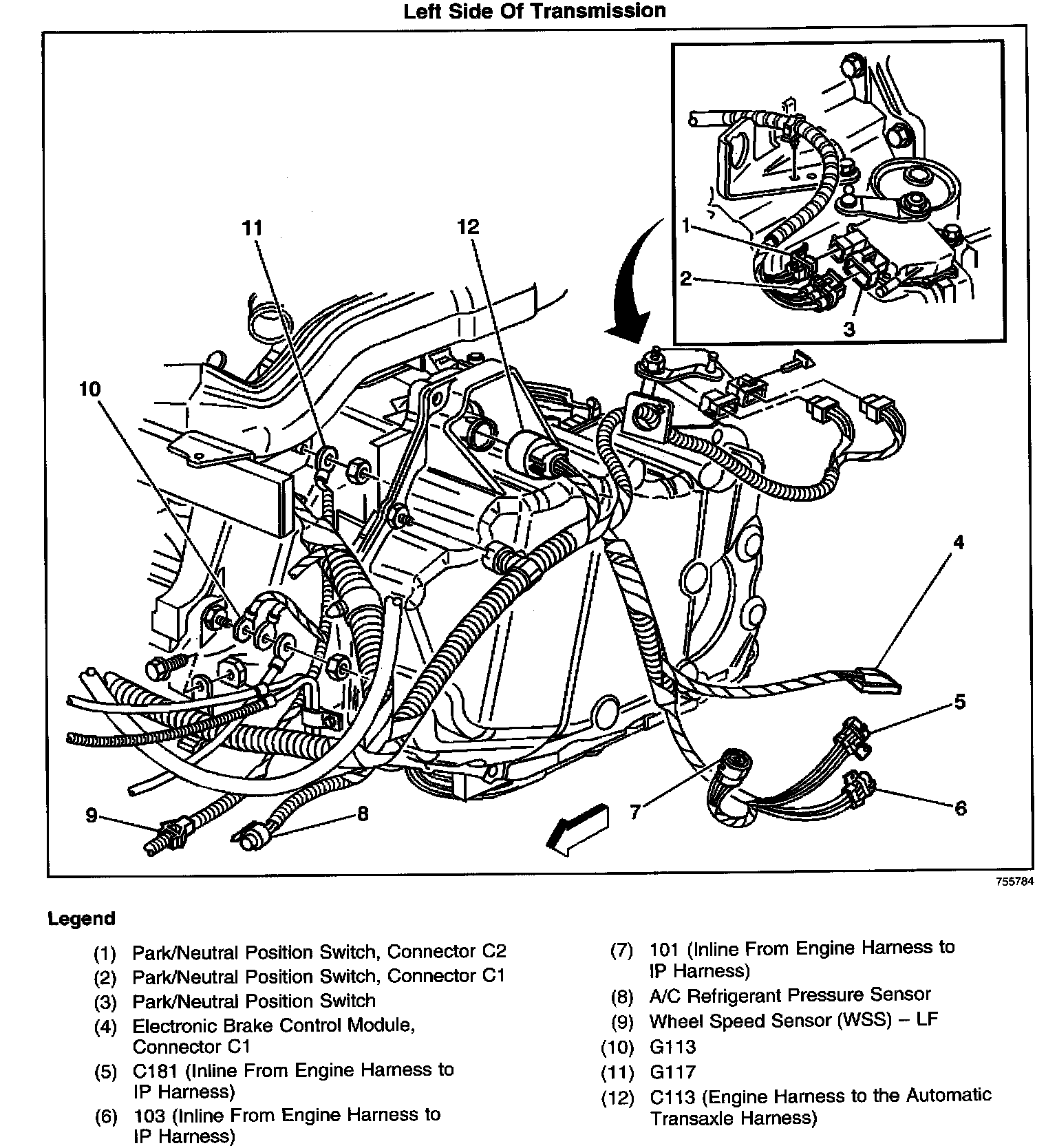 Left Side Of Transmission

11
12
1
2
3
10
4
5
6
7
8
9

755784

Legend

(1) Park/Neutral Position Switch, Connector C2
(2) Park/Neutral Position Switch, Connector C1
(3) Park/Neutral Position Switch
(4) Electronic Brake Control Module, Connector C1
(5) C181 (Inline From Engine Harness to IP Harness)
(6) 103 (Inline From Engine Harness to IP Harness)

(7) 101 (Inline From Engine Harness to IP Harness)
(8) A/C Refrigerant Pressure Sensor
(9) Wheel Speed Sensor (WSS) – LF
(10) G113
(11) G117
(12) C113 (Engine Harness to the Automatic Transaxle Harness)