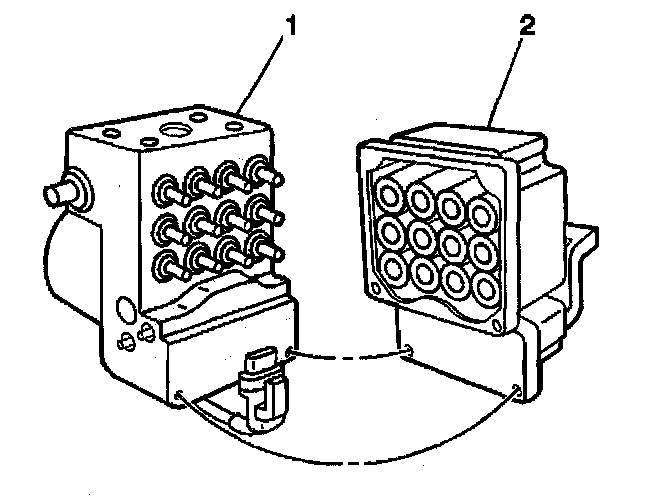 1
2