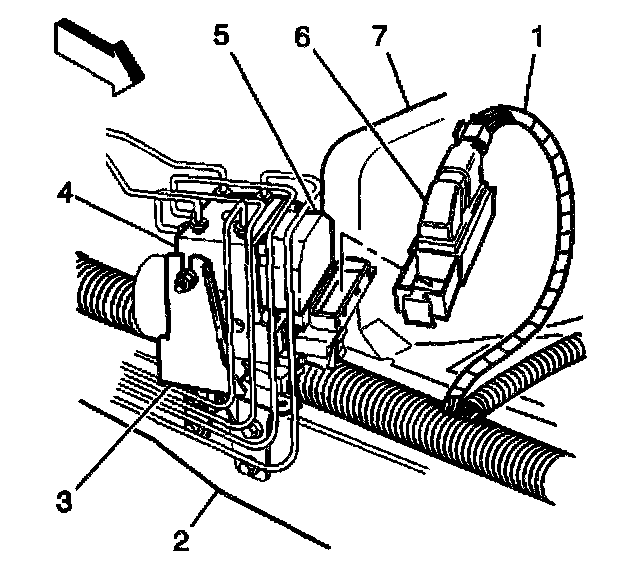 5
6
7
1
4
3
2