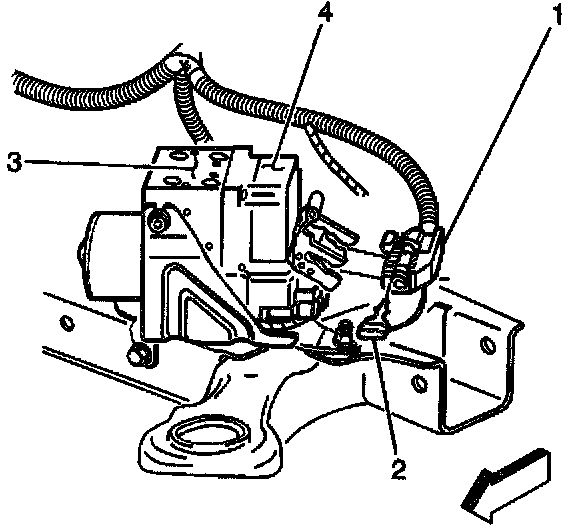 4
1
3
2