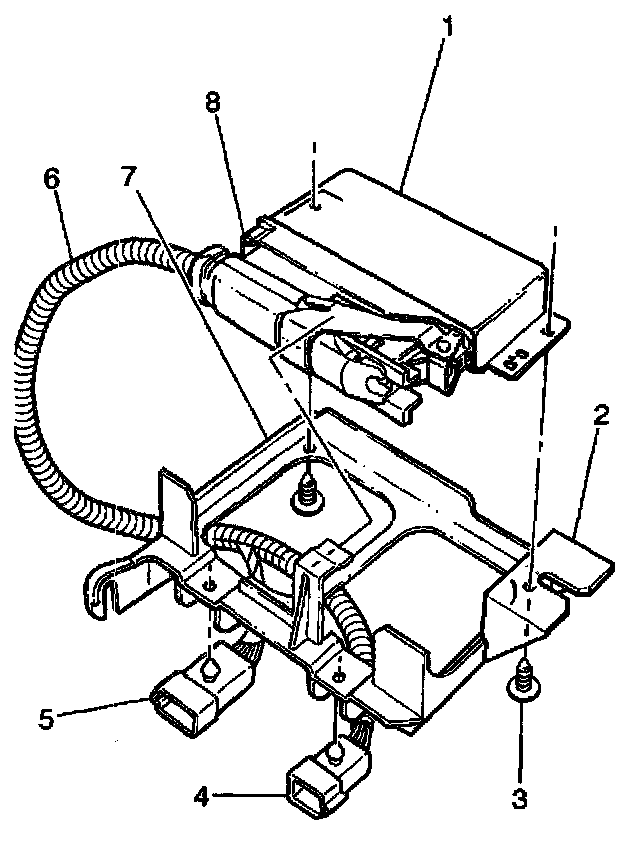 1
8
6
7
2
5
4
3