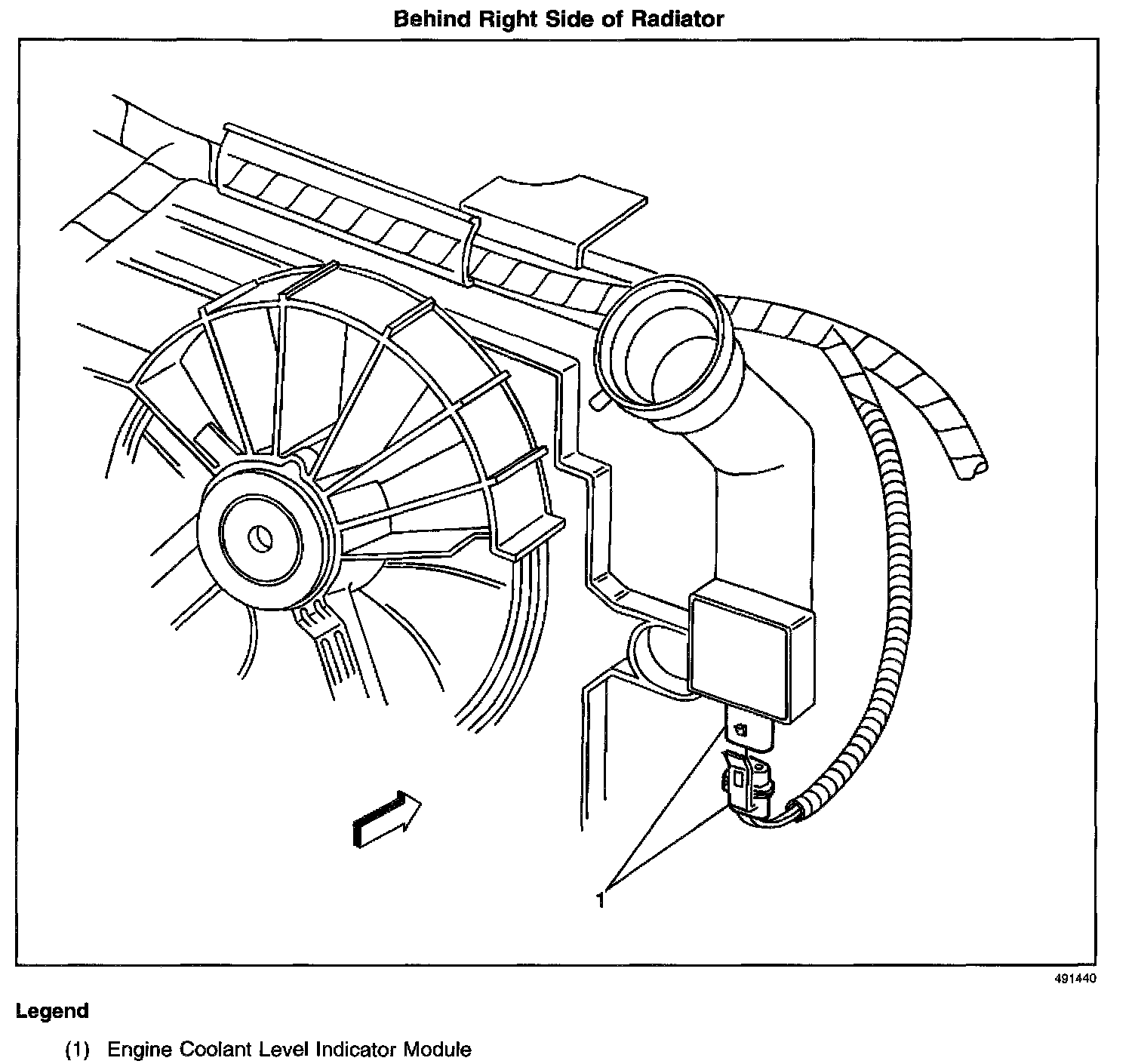 Behind Right Side of Radiator

1

491440

Legend

(1) Engine Coolant Level Indicator Module