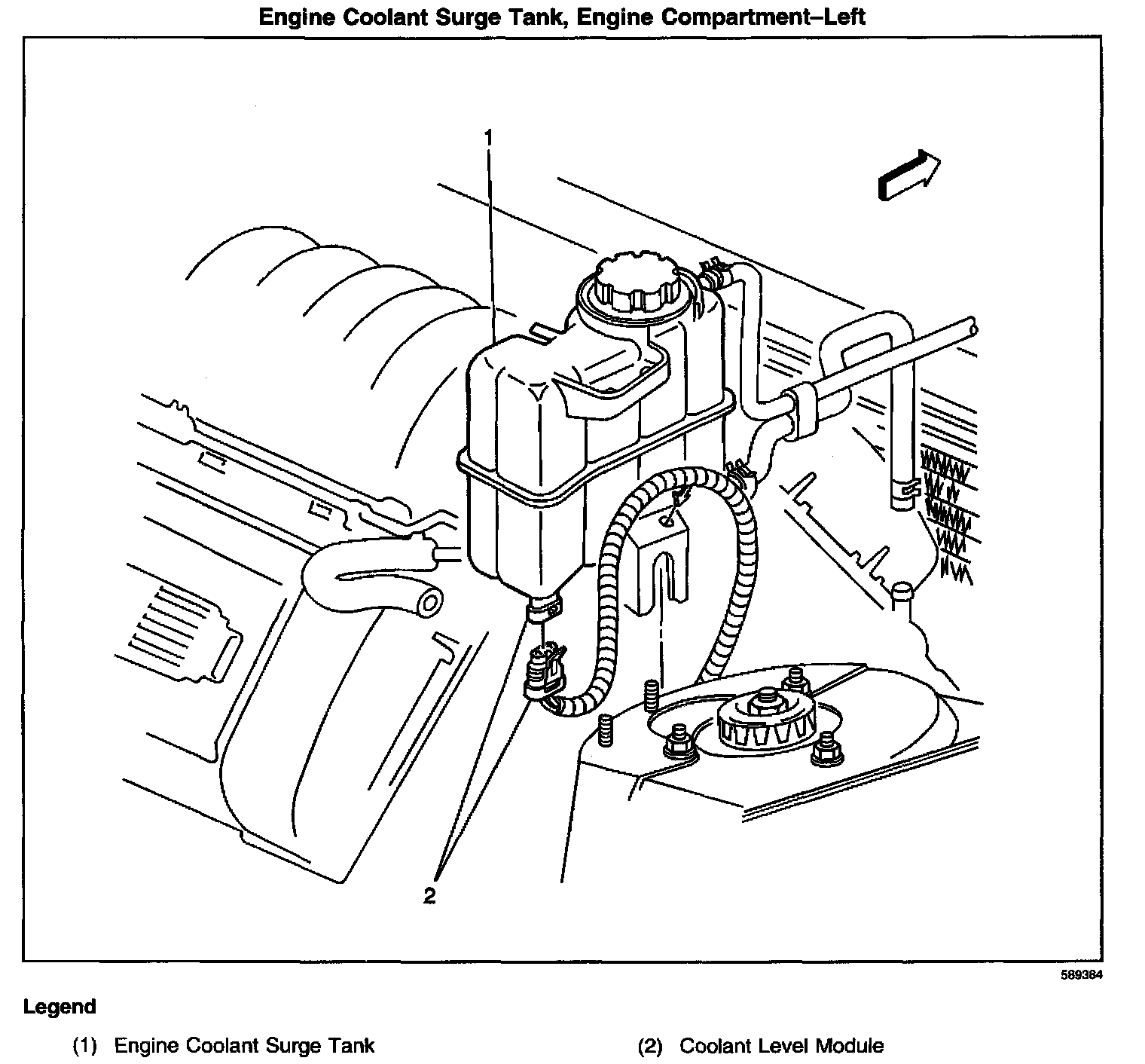 Engine Coolant Surge Tank, Engine Compartment–Left

1

2

589384

Legend

(1) Engine Coolant Surge Tank

(2) Coolant Level Module