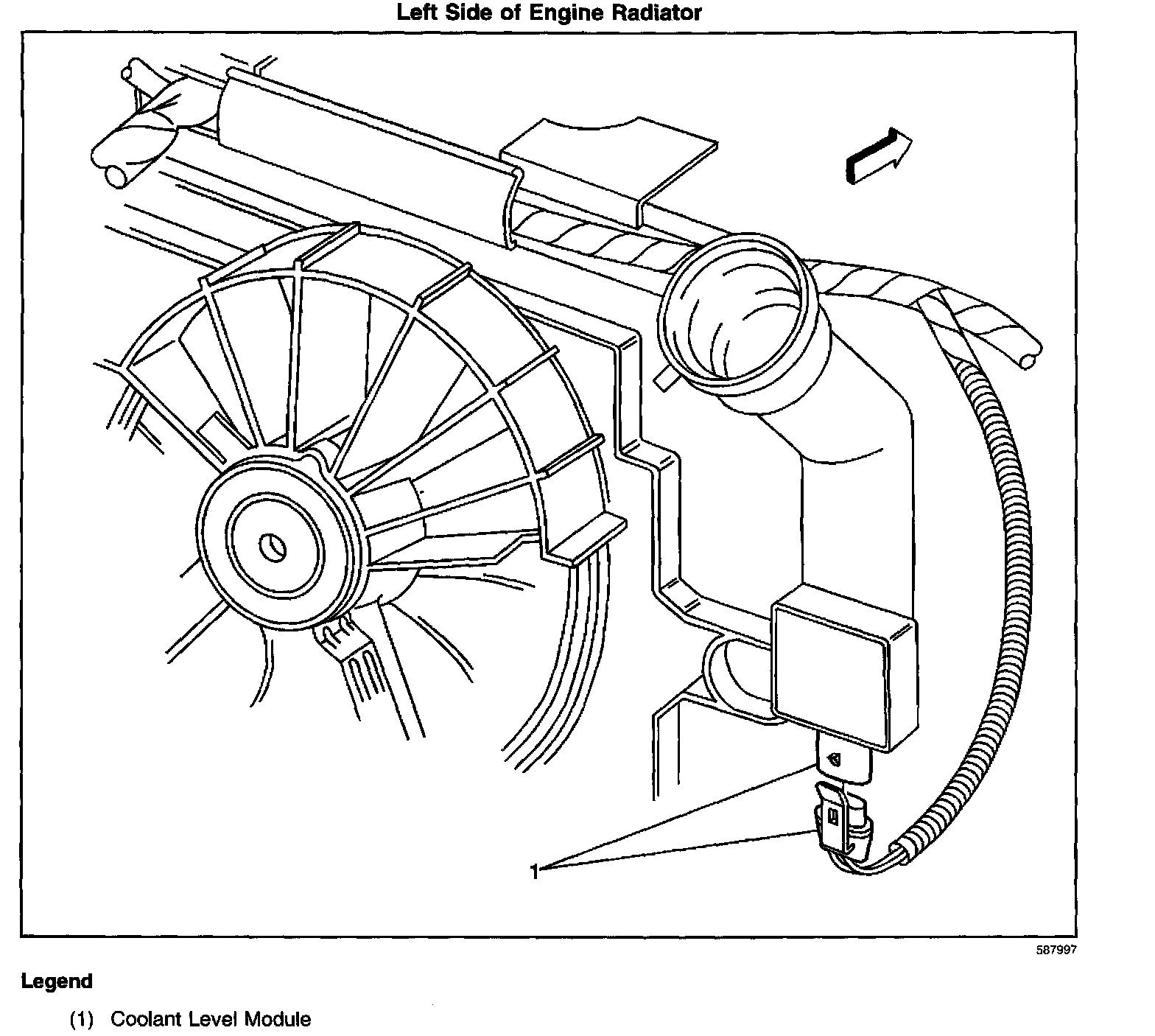 Left Side of Engine Radiator

1

587997

Legend

(1) Coolant Level Module