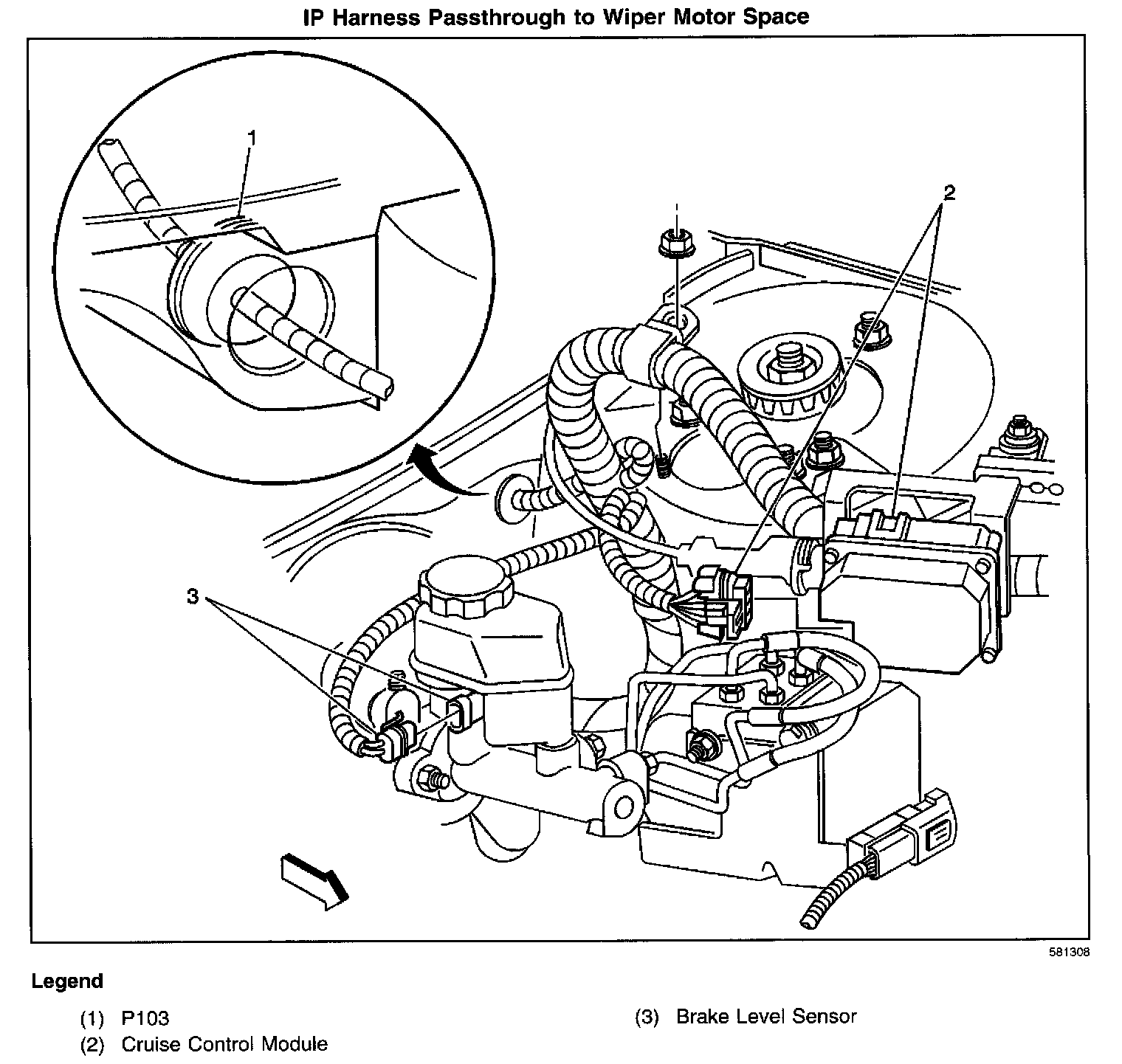 IP Harness Passthrough to Wiper Motor Space

1

2

3

581308

Legend

(1) P103
(2) Cruise Control Module
(3) Brake Level Sensor