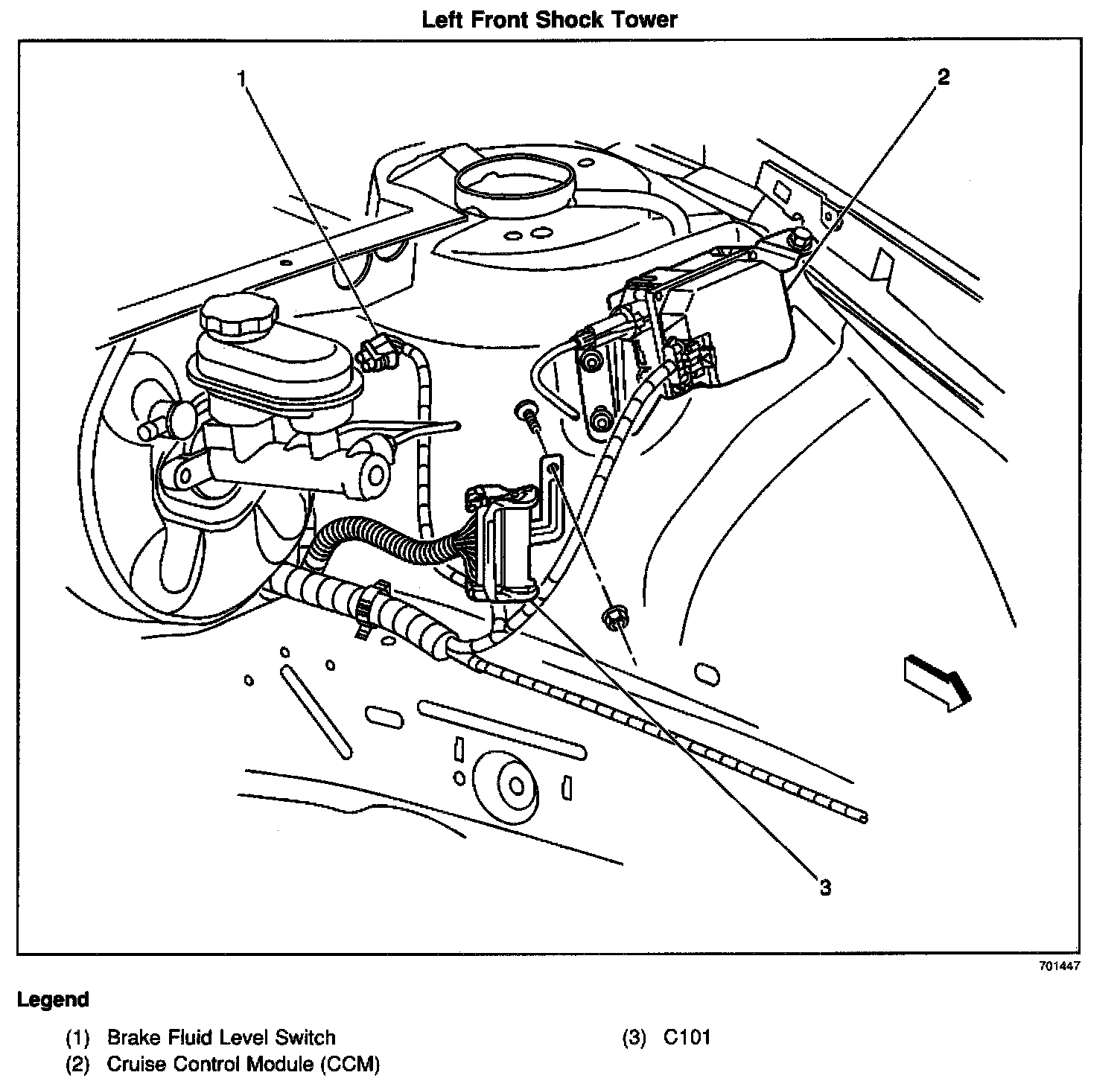 Left Front Shock Tower

1

2

3

701447

Legend

(1) Brake Fluid Level Switch

(2) Cruise Control Module (CCM)

(3) C101