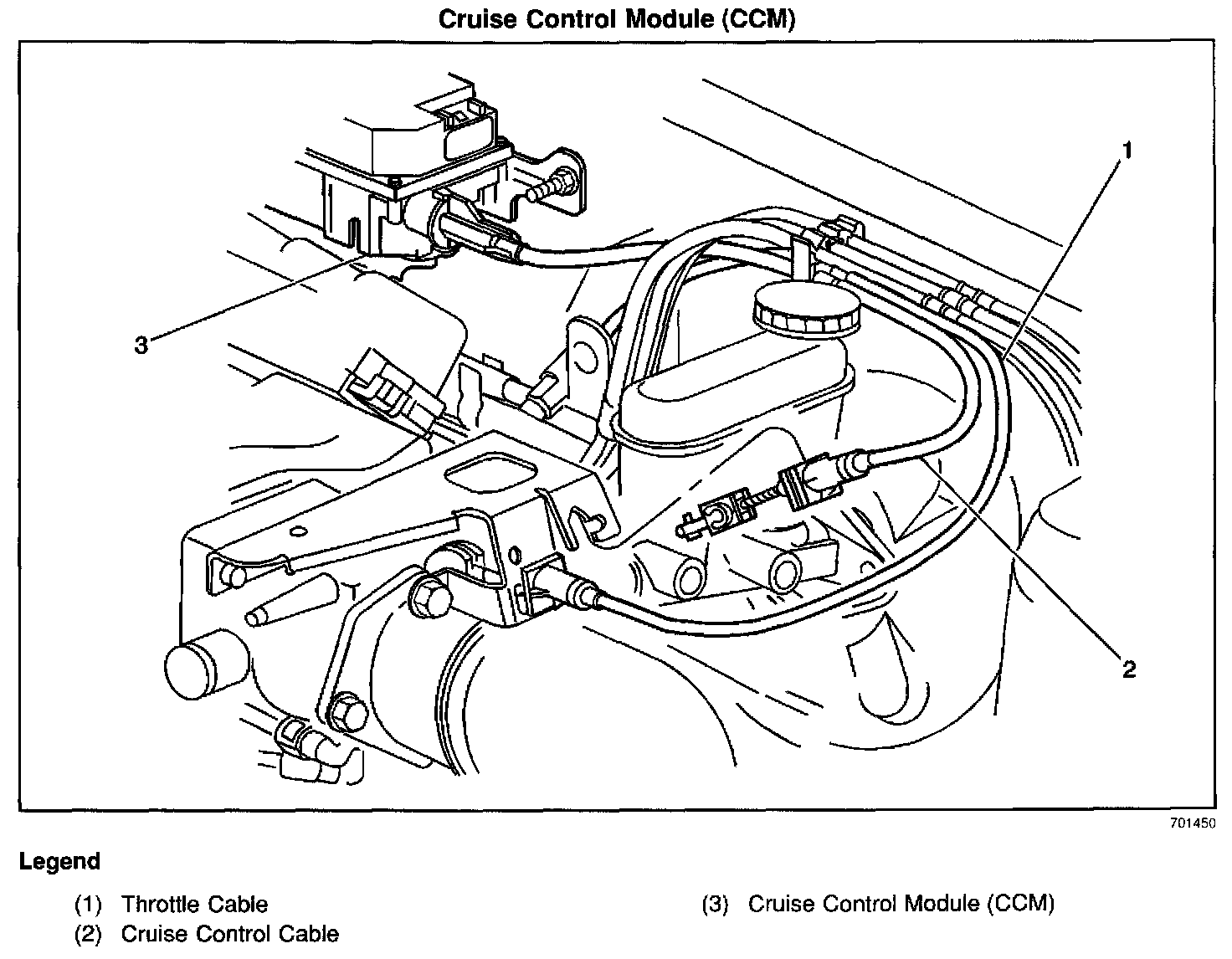 Cruise Control Module (CCM)

1

3

2

701450

Legend

(1) Throttle Cable
(2) Cruise Control Cable

(3) Cruise Control Module (CCM)