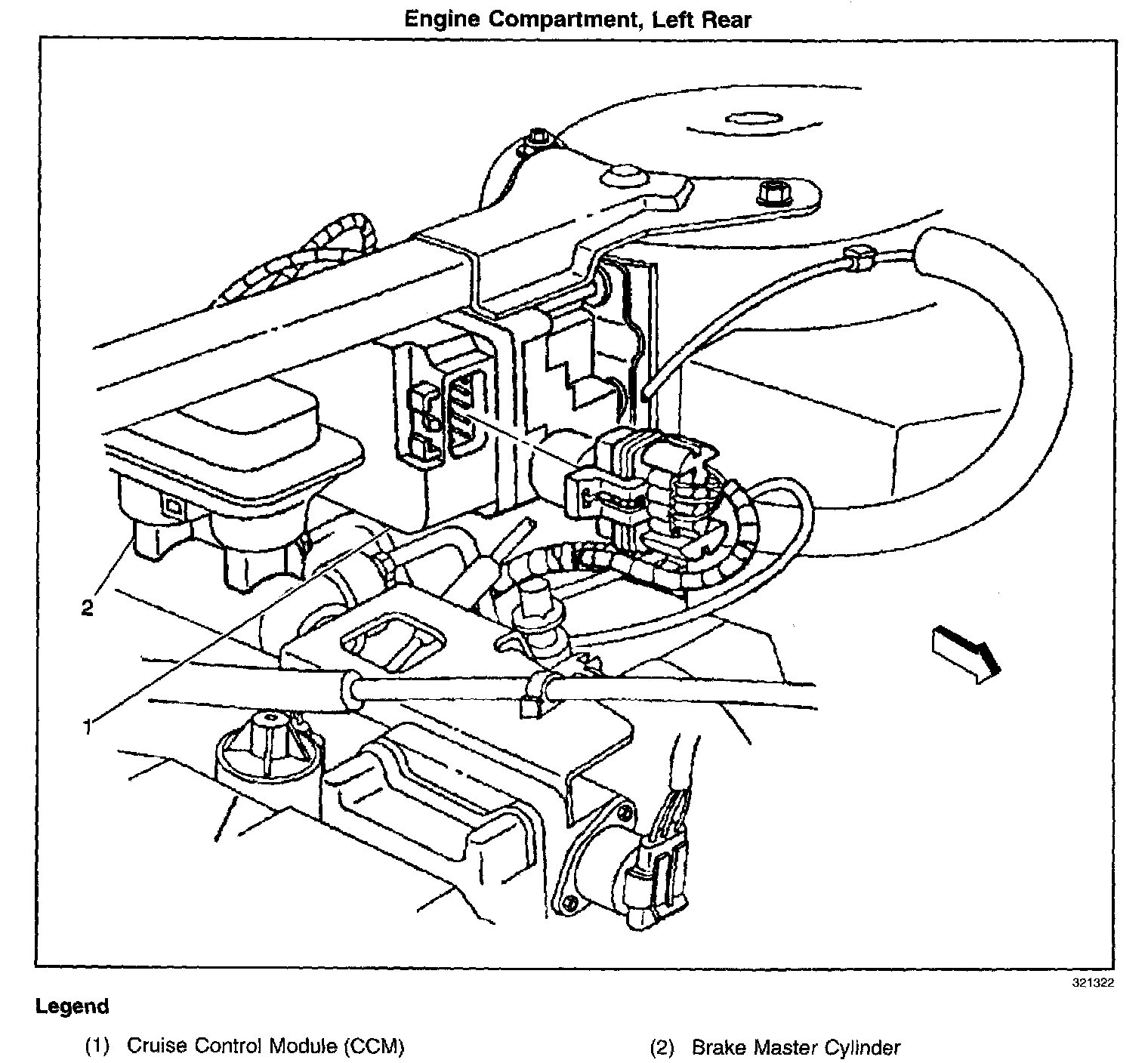 Engine Compartment, Left Rear

2

1

321322

Legend

(1) Cruise Control Module (CCM)

(2) Brake Master Cylinder