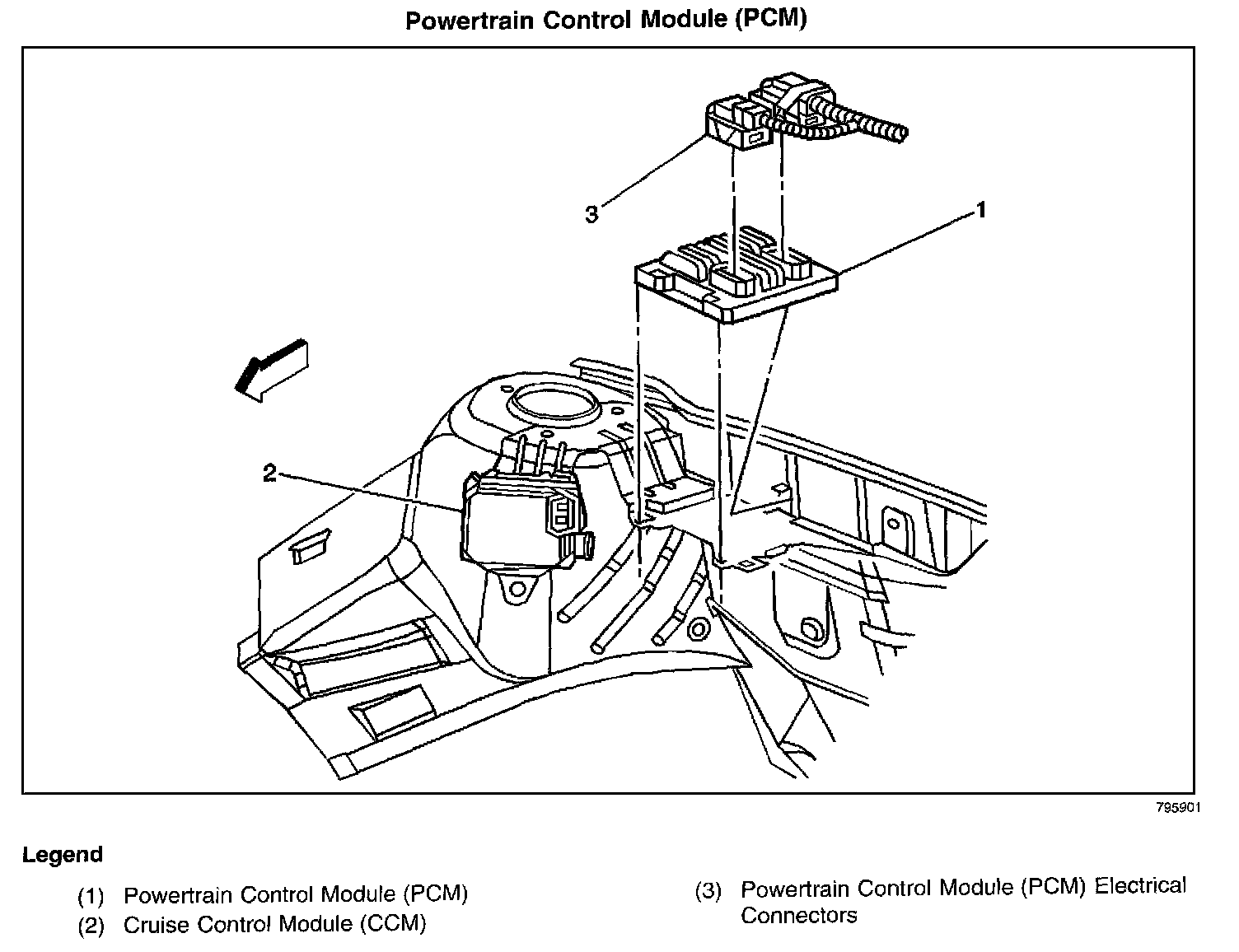 Powertrain Control Module (PCM)

3

1

2

795901

Legend

(1) Powertrain Control Module (PCM)
(2) Cruise Control Module (CCM)

(3) Powertrain Control Module (PCM) Electrical Connectors