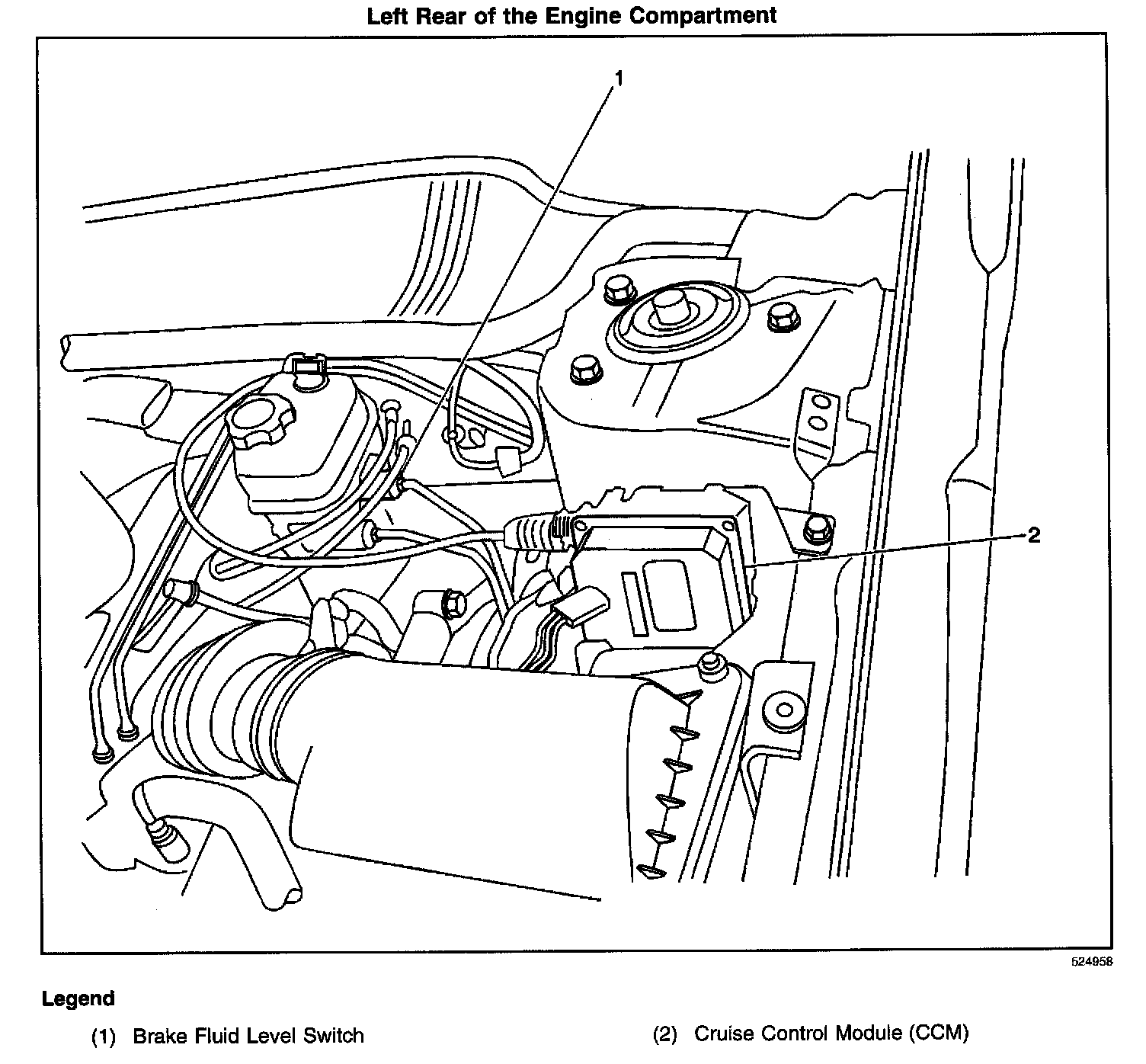 Left Rear of the Engine Compartment

1

2

524958

Legend

(1) Brake Fluid Level Switch

(2) Cruise Control Module (CCM)