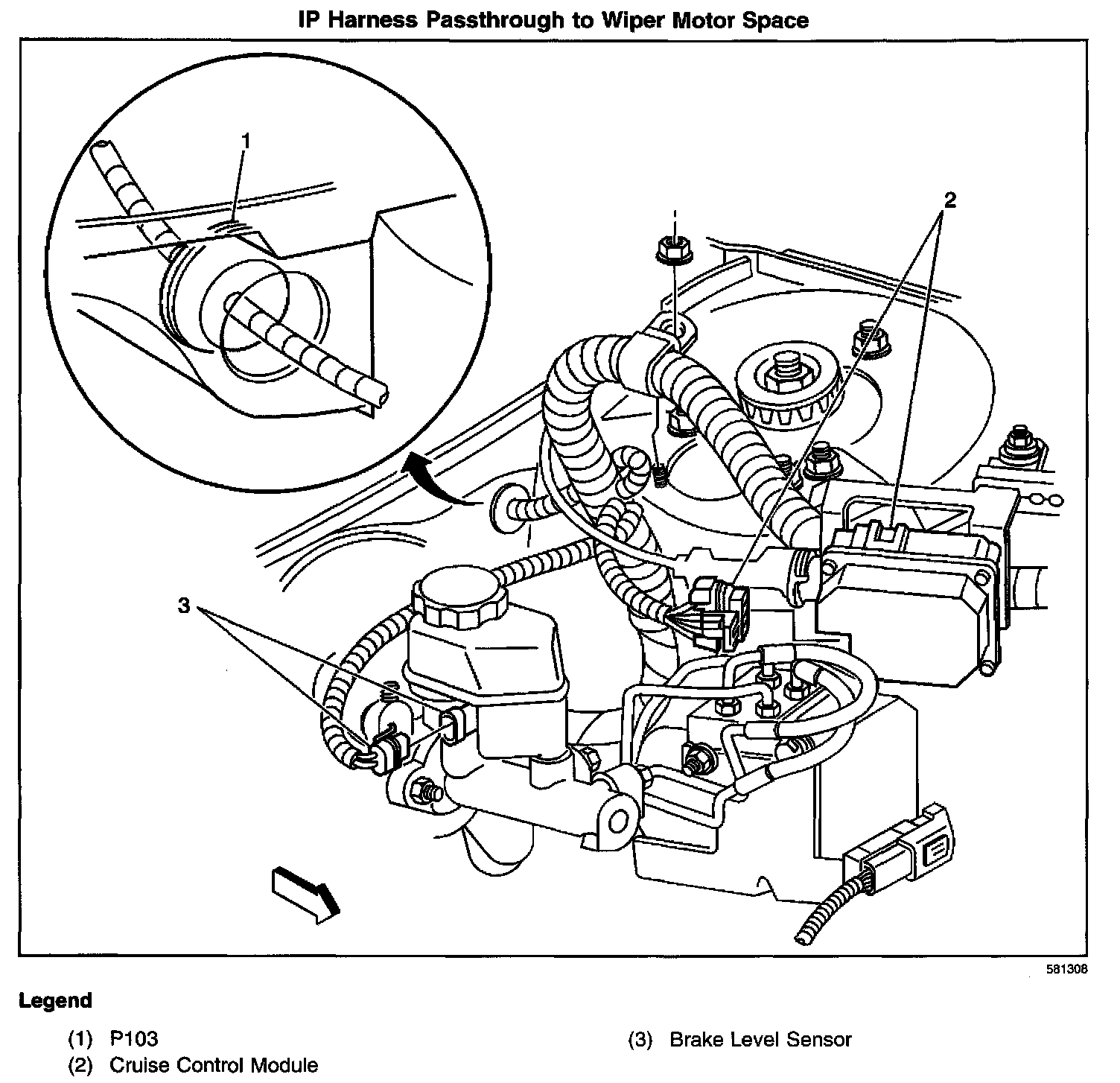 IP Harness Passthrough to Wiper Motor Space

1

2

3

581308

Legend

(1) P103
(2) Cruise Control Module

(3) Brake Level Sensor