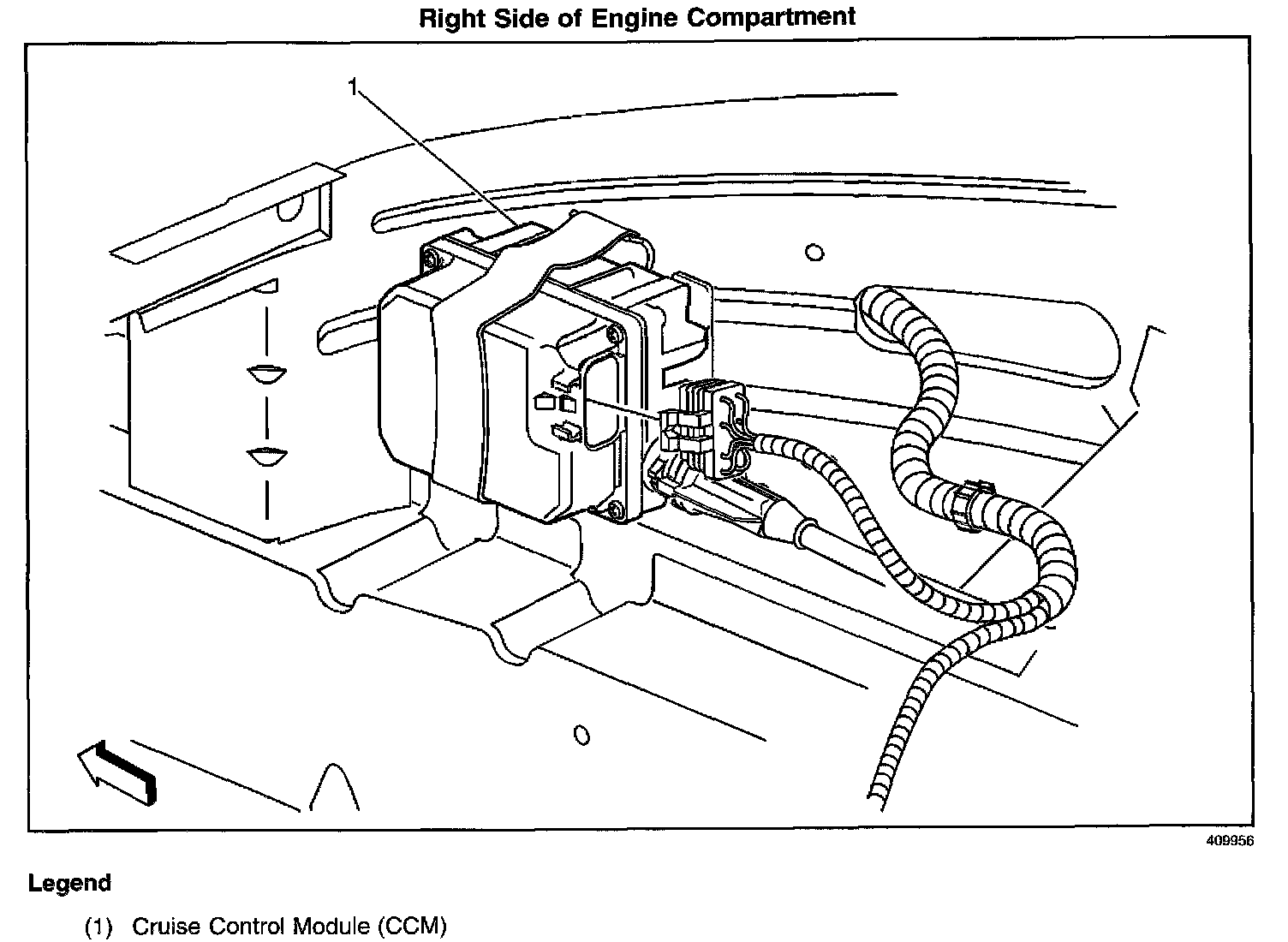 Right Side of Engine Compartment

1

409956

Legend

(1) Cruise Control Module (CCM)