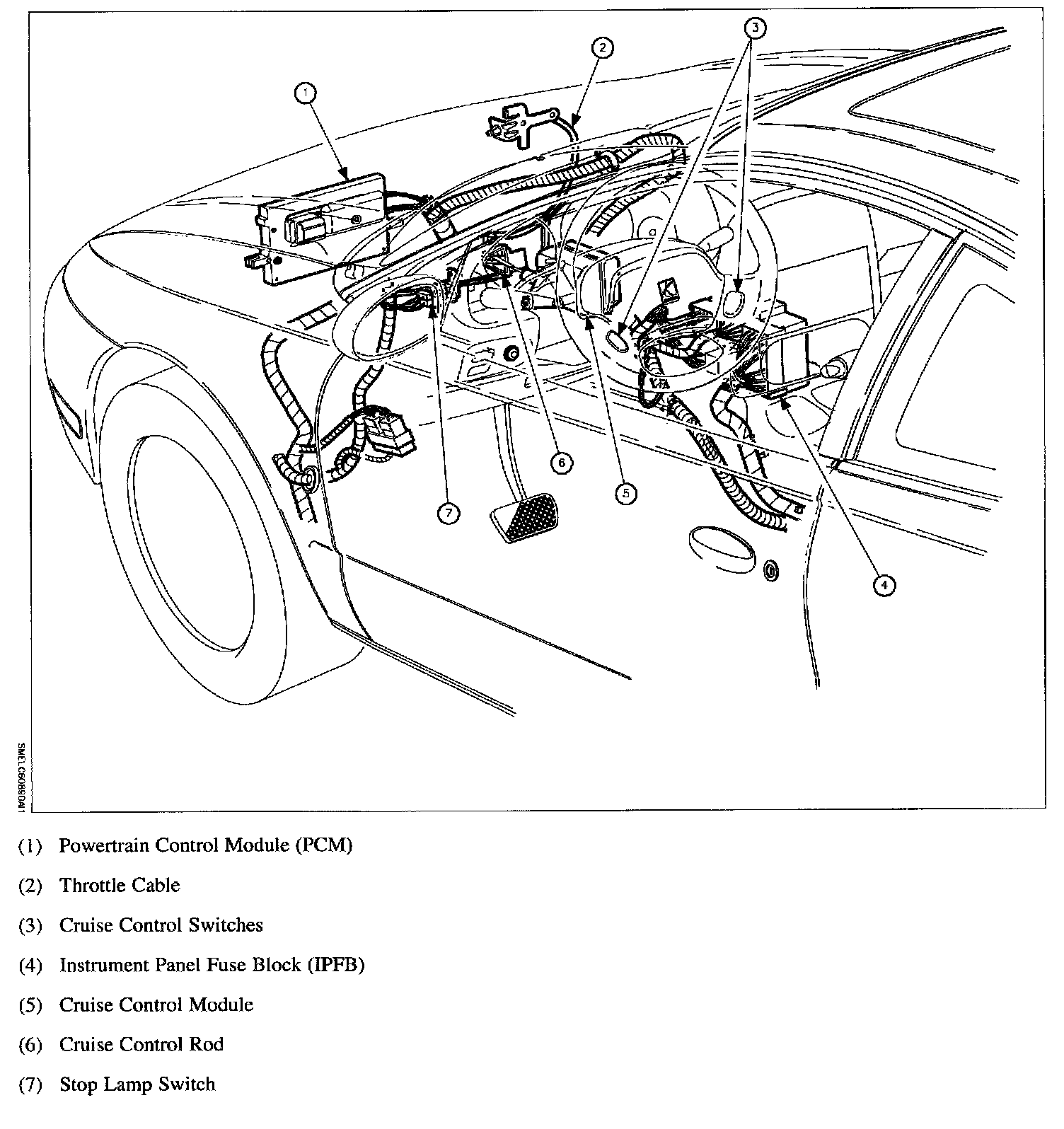 1
2
3
4
5
6
7

SMELC6089DA1

(1) Powertrain Control Module (PCM)

(2) Throttle Cable

(3) Cruise Control Switches

(4) Instrument Panel Fuse Block (IPFB)

(5) Cruise Control Module

(6) Cruise Control Rod

(7) Stop Lamp Switch