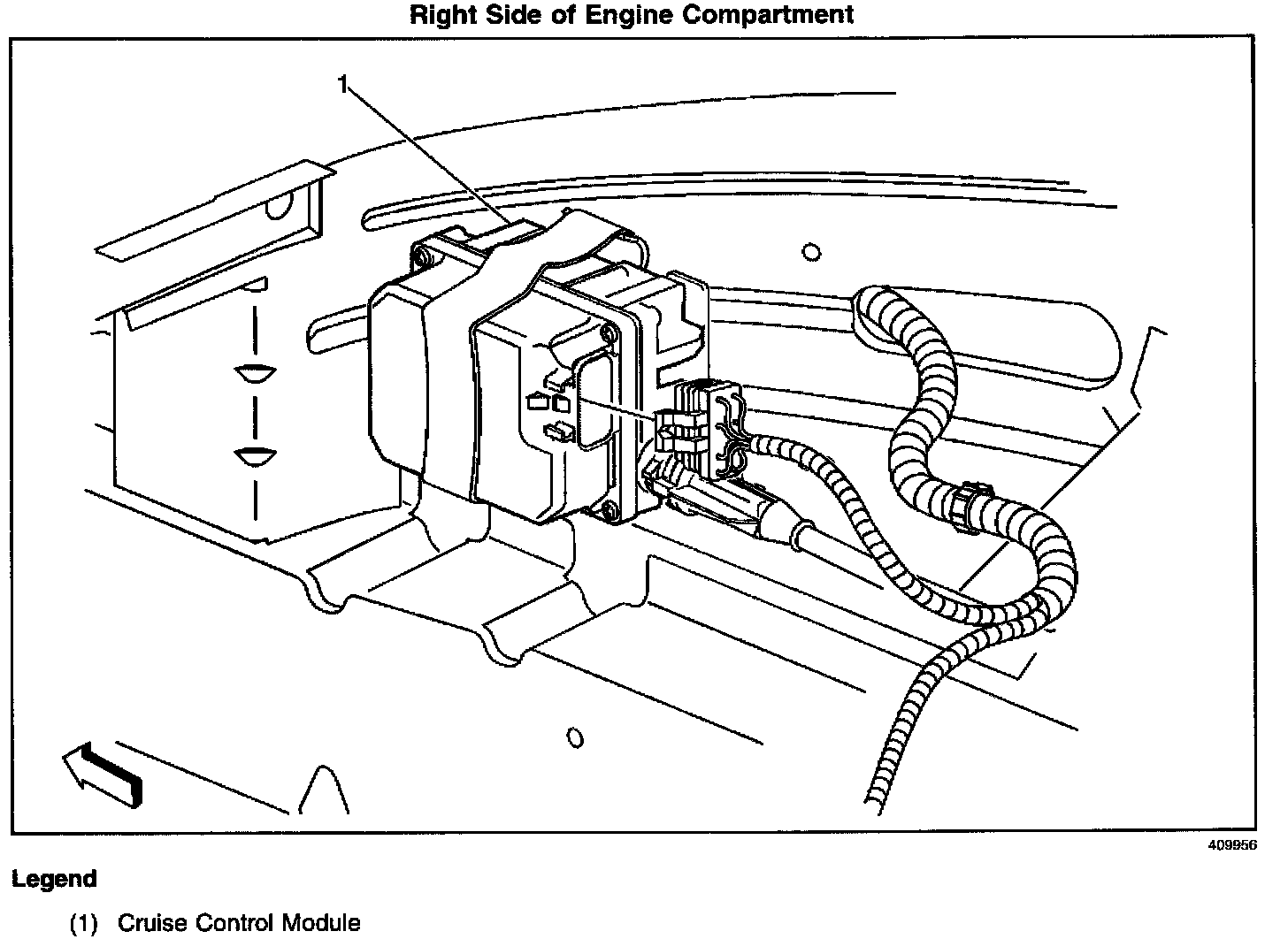 Right Side of Engine Compartment

1

409956

Legend

(1) Cruise Control Module