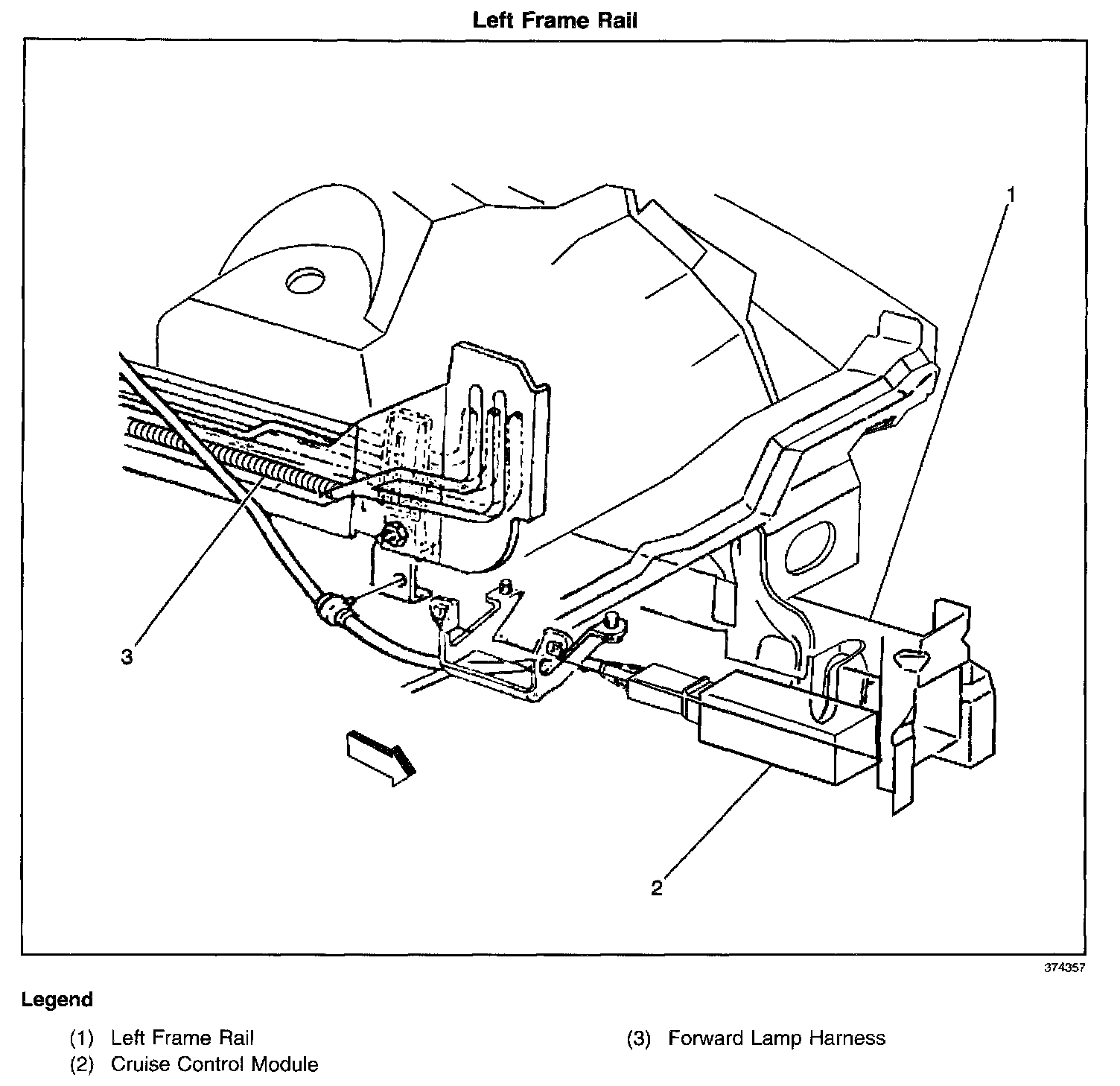 Left Frame Rail

1

3

2

374357

Legend

(1) Left Frame Rail
(2) Cruise Control Module

(3) Forward Lamp Harness