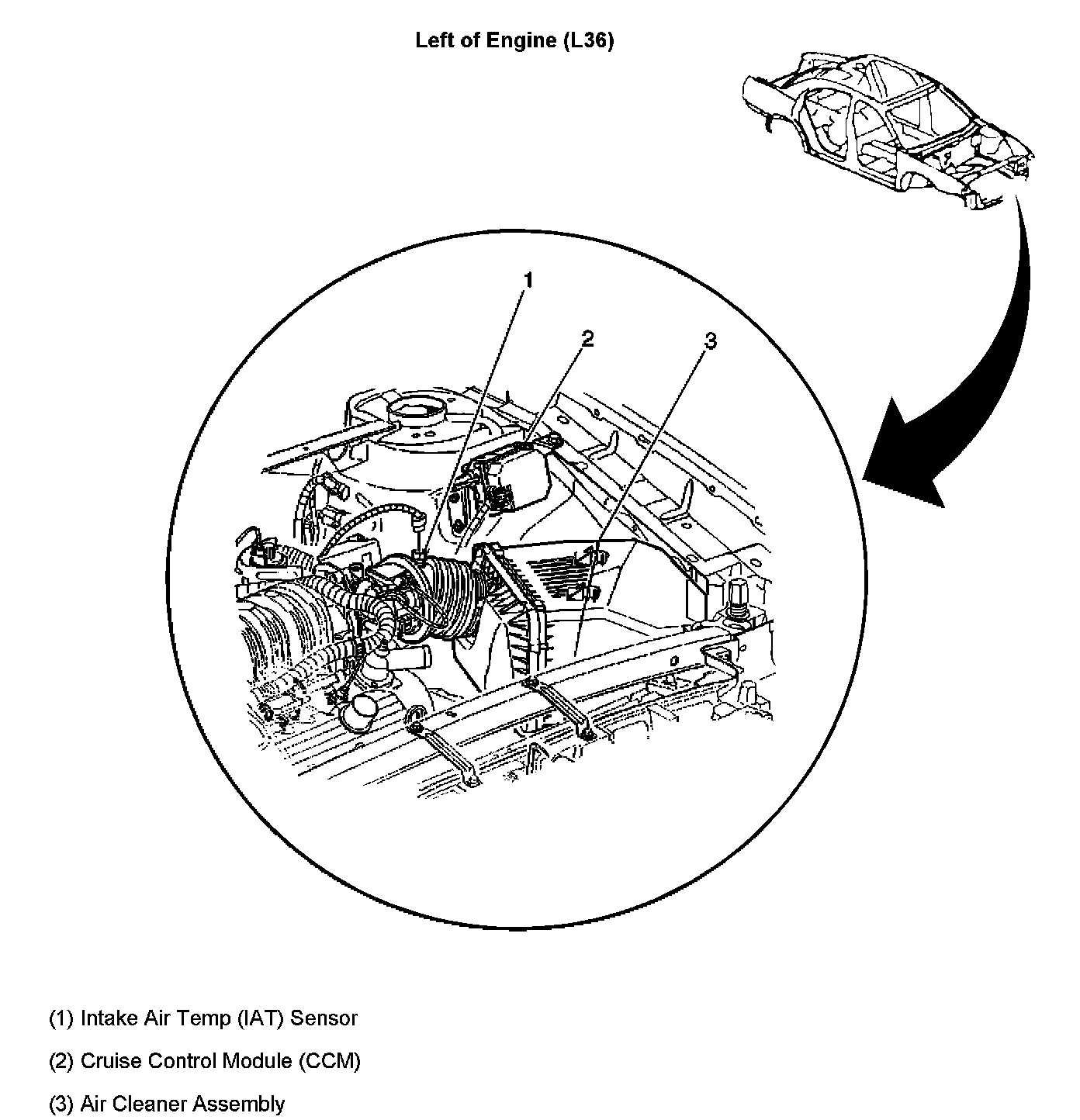 Left of Engine (L36)

1

2

3

(1) Intake Air Temp (IAT) Sensor

(2) Cruise Control Module (CCM)

(3) Air Cleaner Assembly