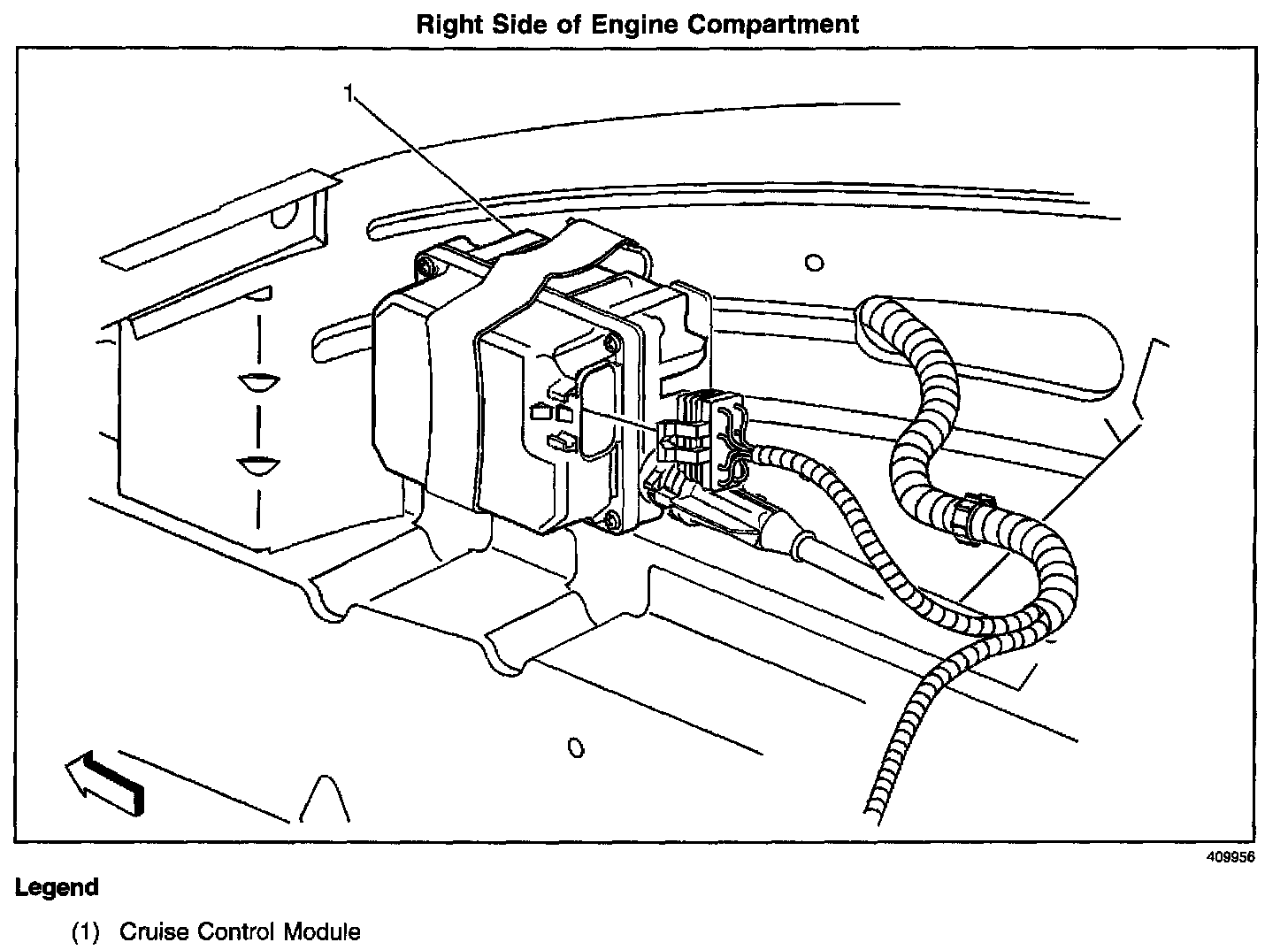 Right Side of Engine Compartment

1

409956

Legend

(1) Cruise Control Module