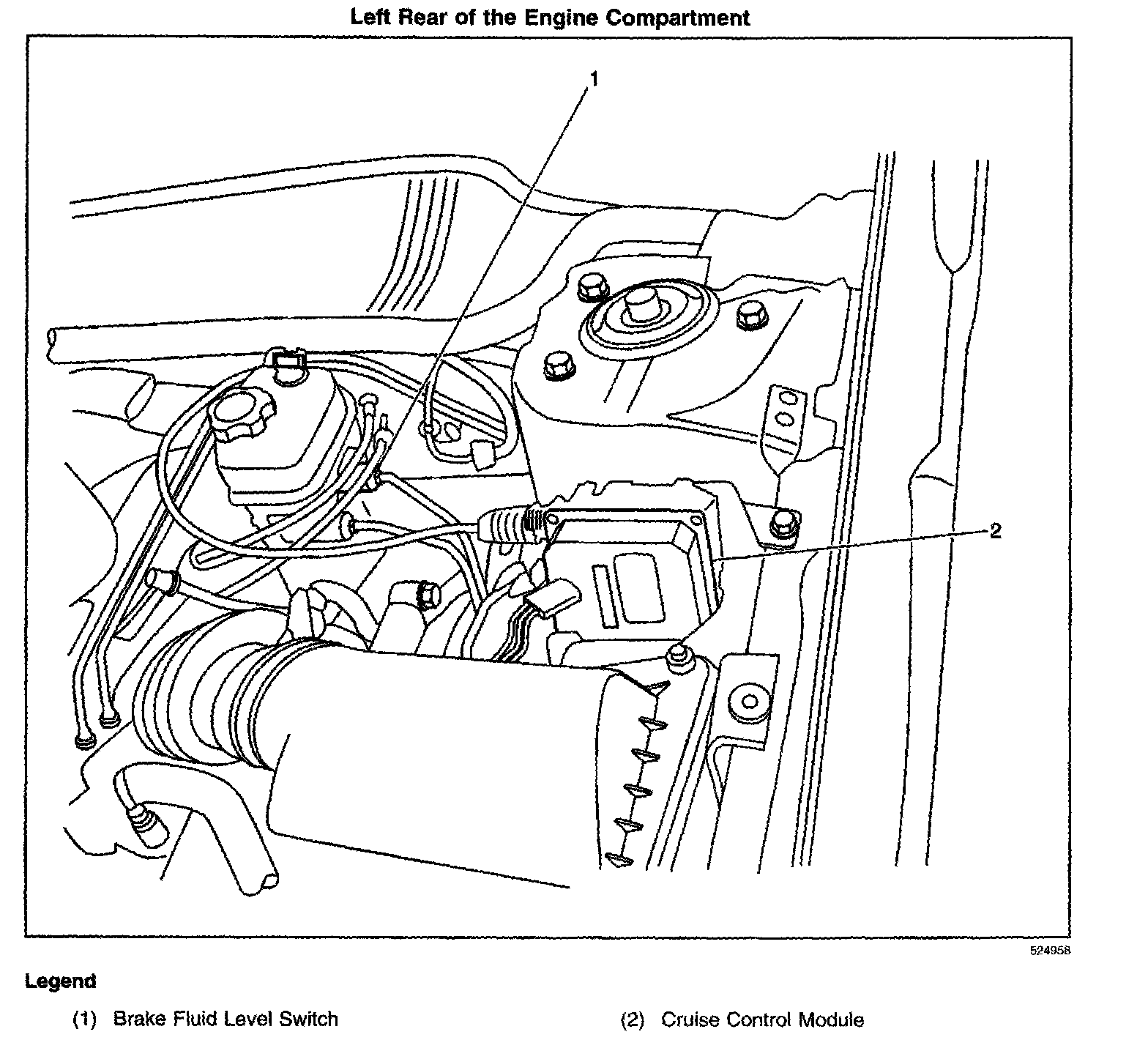 Left Rear of the Engine Compartment

1

2

524958

Legend

(1) Brake Fluid Level Switch

(2) Cruise Control Module